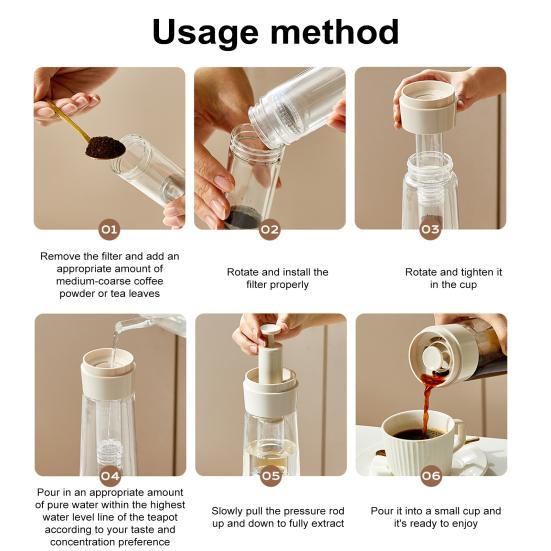 Usage method

01

Remove the filter and add an appropriate amount of medium-coarse coffee powder or tea leaves

02

Rotate and install the filter properly

03

Rotate and tighten it in the cup

04

Pour in an appropriate amount of pure water within the highest water level line of the teapot according to your taste and concentration preference

05

Slowly pull the pressure rod up and down to fully extract

06

Pour it into a small cup and it's ready to enjoy