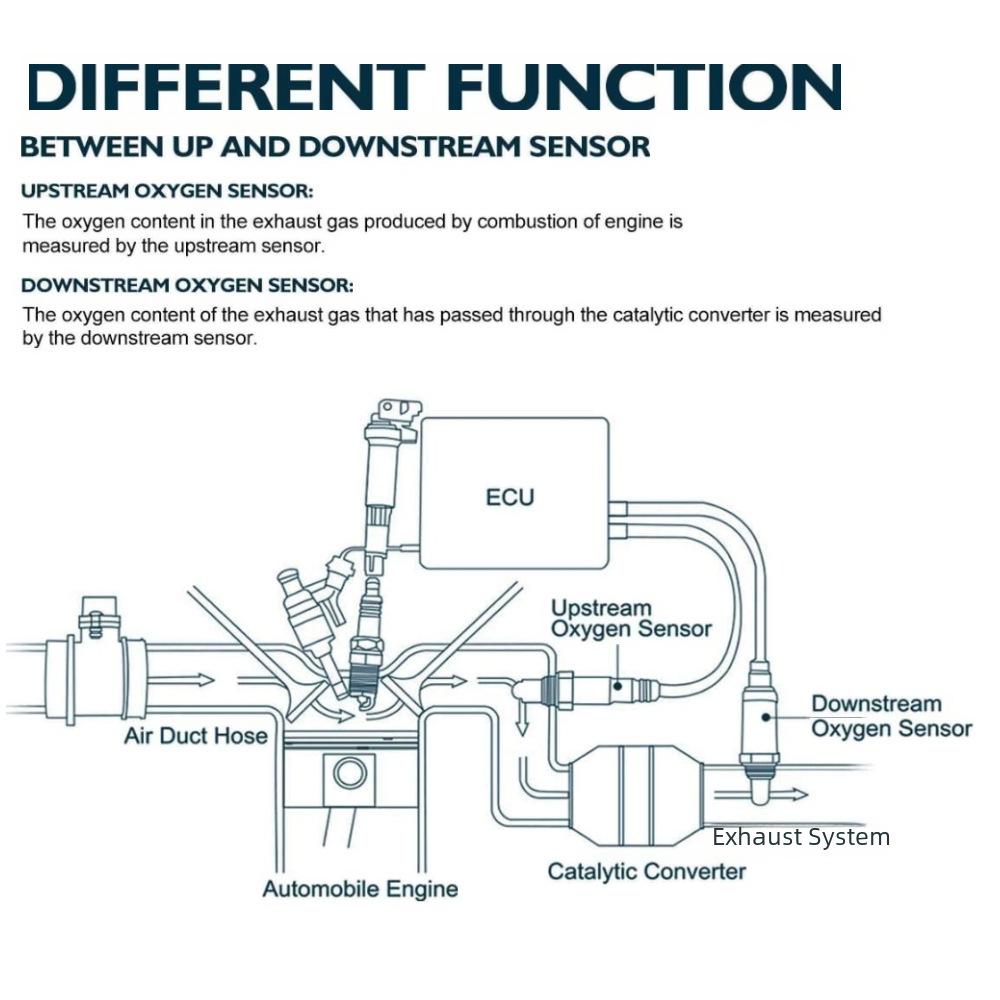 DIFFERENT FUNCTION

BETWEEN UP AND DOWNSTREAM SENSOR

UPSTREAM OXYGEN SENSOR:
The oxygen content in the exhaust gas produced by combustion of engine is measured by the upstream sensor.

DOWNSTREAM OXYGEN SENSOR:
The oxygen content of the exhaust gas that has passed through the catalytic converter is measured by the downstream sensor.

ECU

Upstream Oxygen Sensor

Downstream Oxygen Sensor

Air Duct Hose

Exhaust System

Catalytic Converter

Automobile Engine