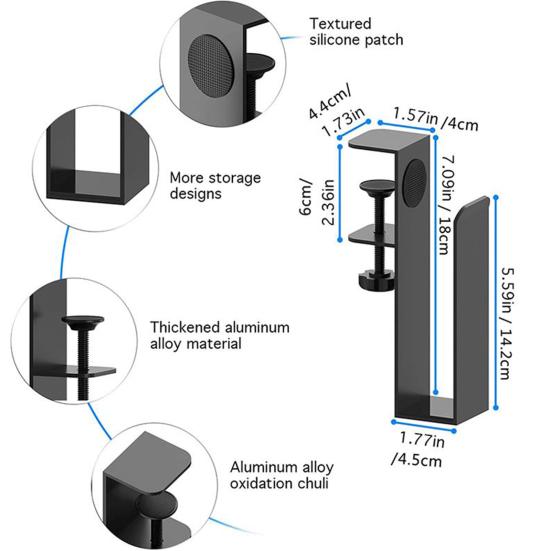 Textured silicone patch

More storage designs

Thickened aluminum alloy material

Aluminum alloy oxidation chuli

4.4cm/ 1.73in

1.57in /4cm

6cm/ 2.36in

7.09in / 18cm

5.59in / 14.2cm

1.77in /4.5cm