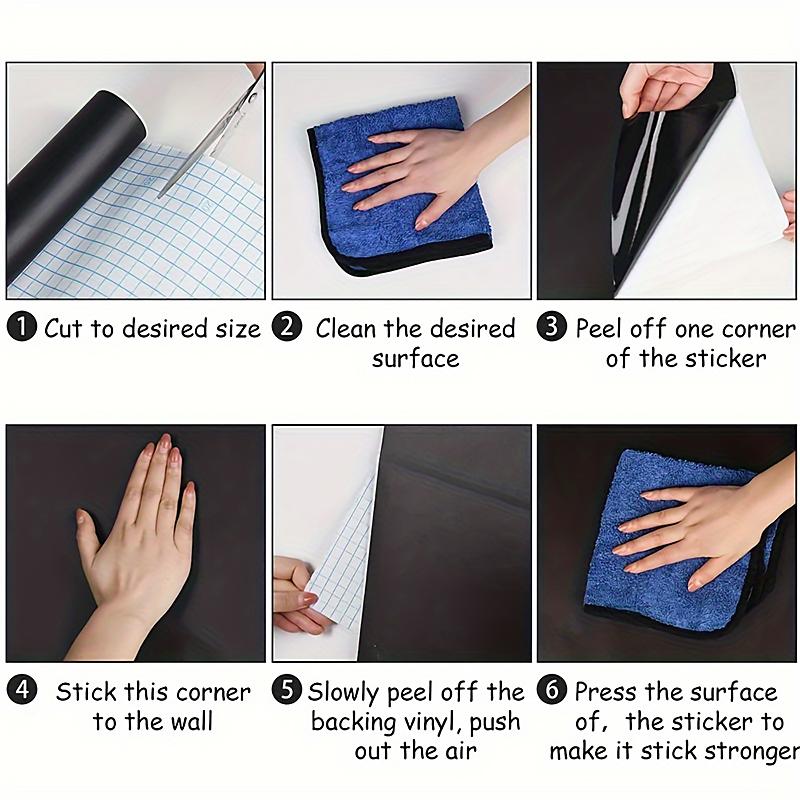 1 Cut to desired size

2 Clean the desired surface

3 Peel off one corner of the sticker

4 Stick this corner to the wall

5 Slowly peel off the backing vinyl, push out the air

6 Press the surface of, the sticker to make it stick stronger