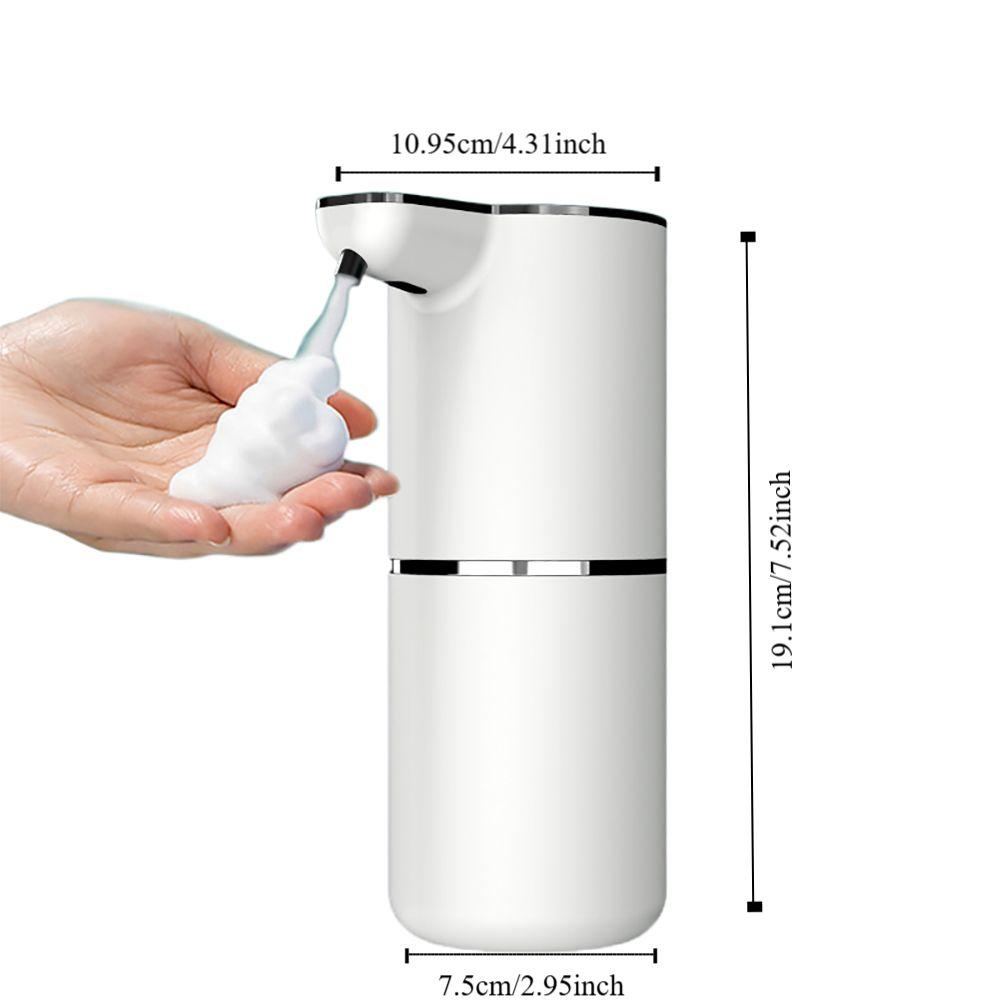 10.95cm/4.31inch

19.1cm/7.52inch

7.5cm/2.95inch