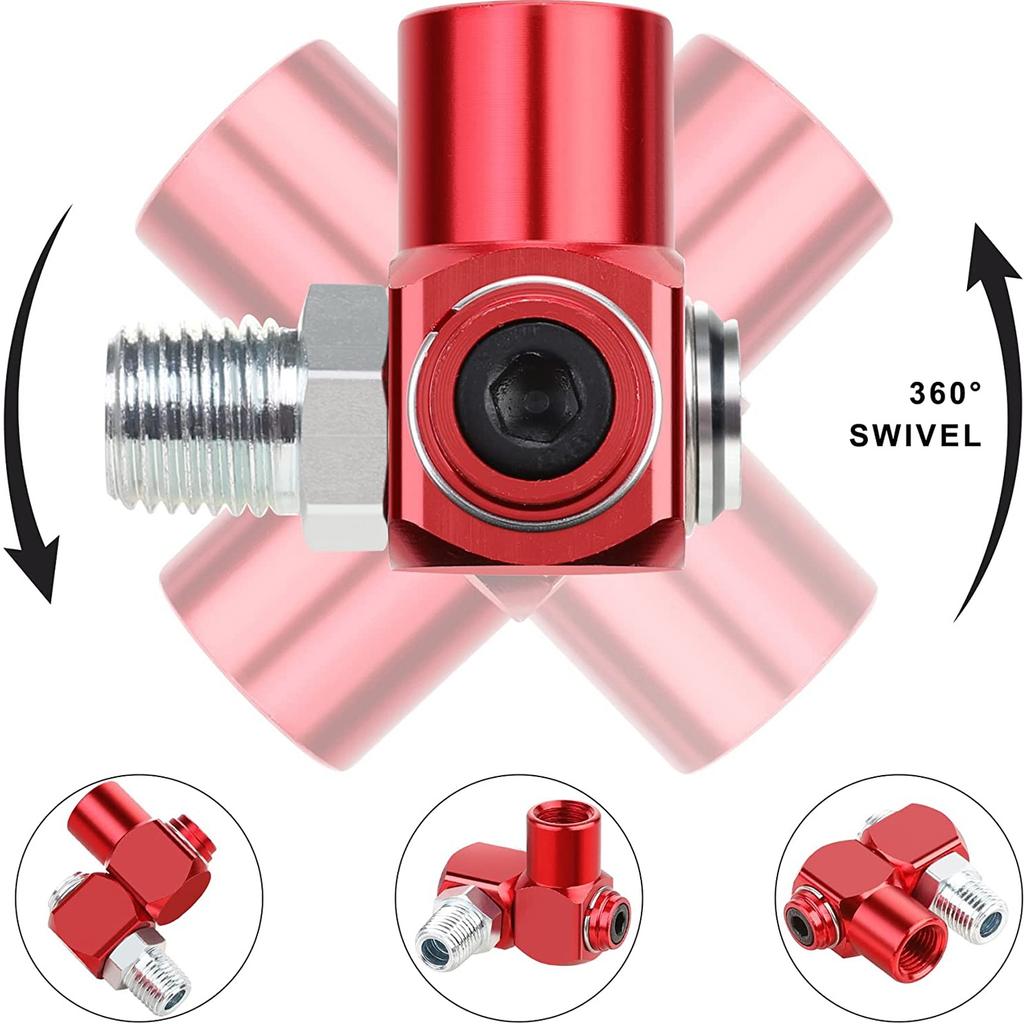 360°
SWIVEL