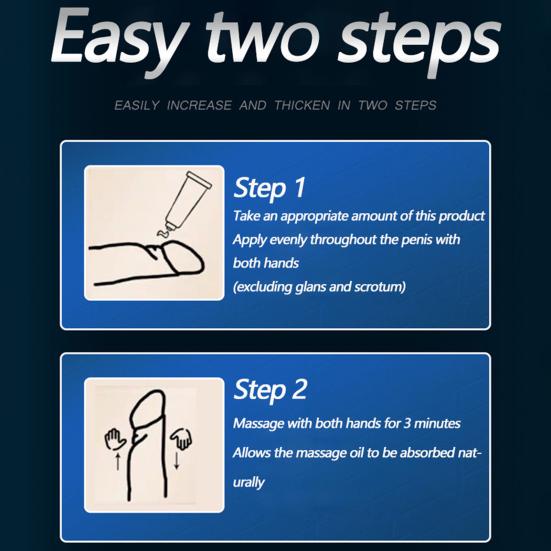 Easy two steps

EASILY INCREASE AND THICKEN IN TWO STEPS

Step 1
Take an appropriate amount of this product
Apply evenly throughout the penis with both hands
(excluding glans and scrotum)

Step 2
Massage with both hands for 3 minutes
Allows the massage oil to be absorbed naturally