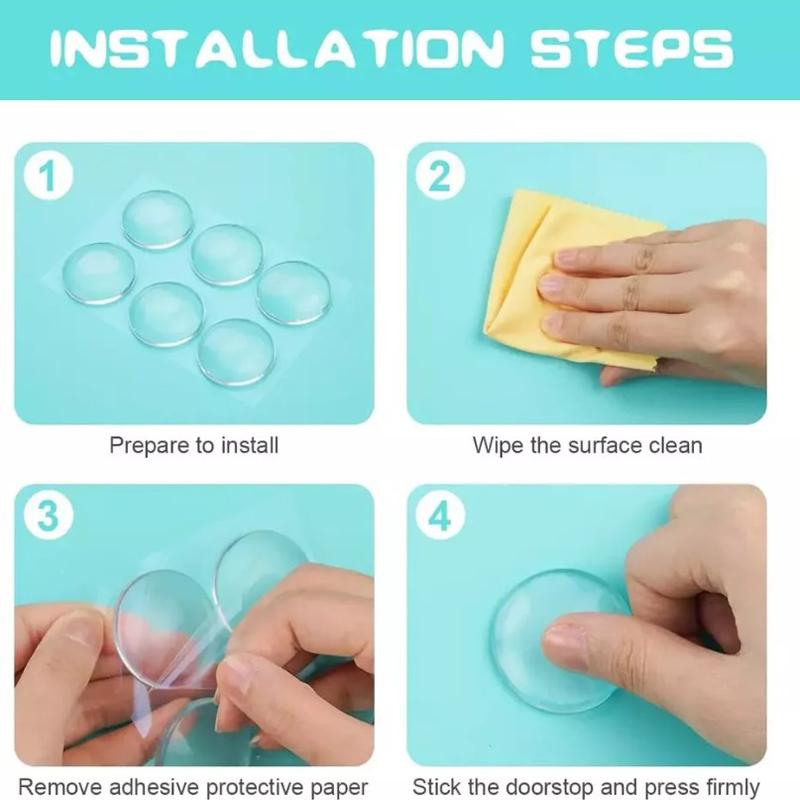 INSTALLATION STEPS

1

Prepare to install

2

Wipe the surface clean

3

Remove adhesive protective paper

4

Stick the doorstop and press firmly