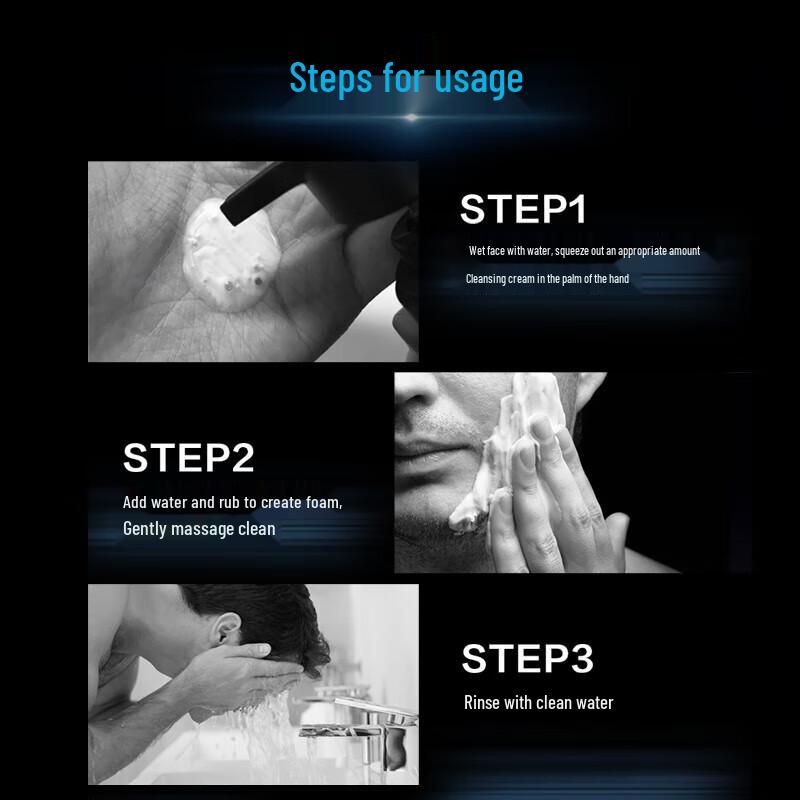 Steps for usage

STEP1

Wet face with water, squeeze out an appropriate amount

Cleansing cream in the palm of the hand

STEP2

Add water and rub to create foam, Gently massage clean

STEP3

Rinse with clean water