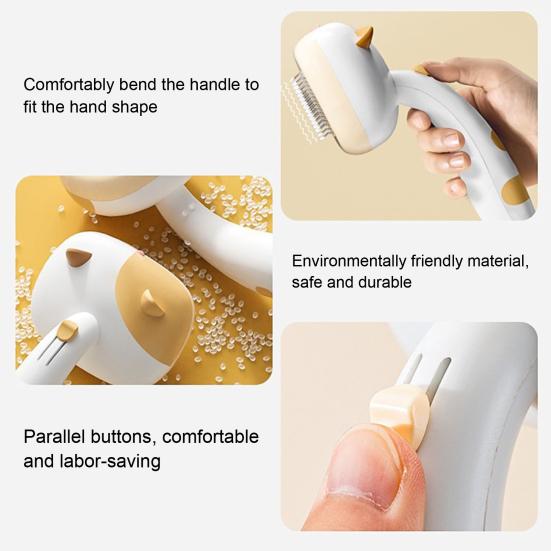 Comfortably bend the handle to fit the hand shape

Environmentally friendly material, safe and durable

Parallel buttons, comfortable and labor-saving