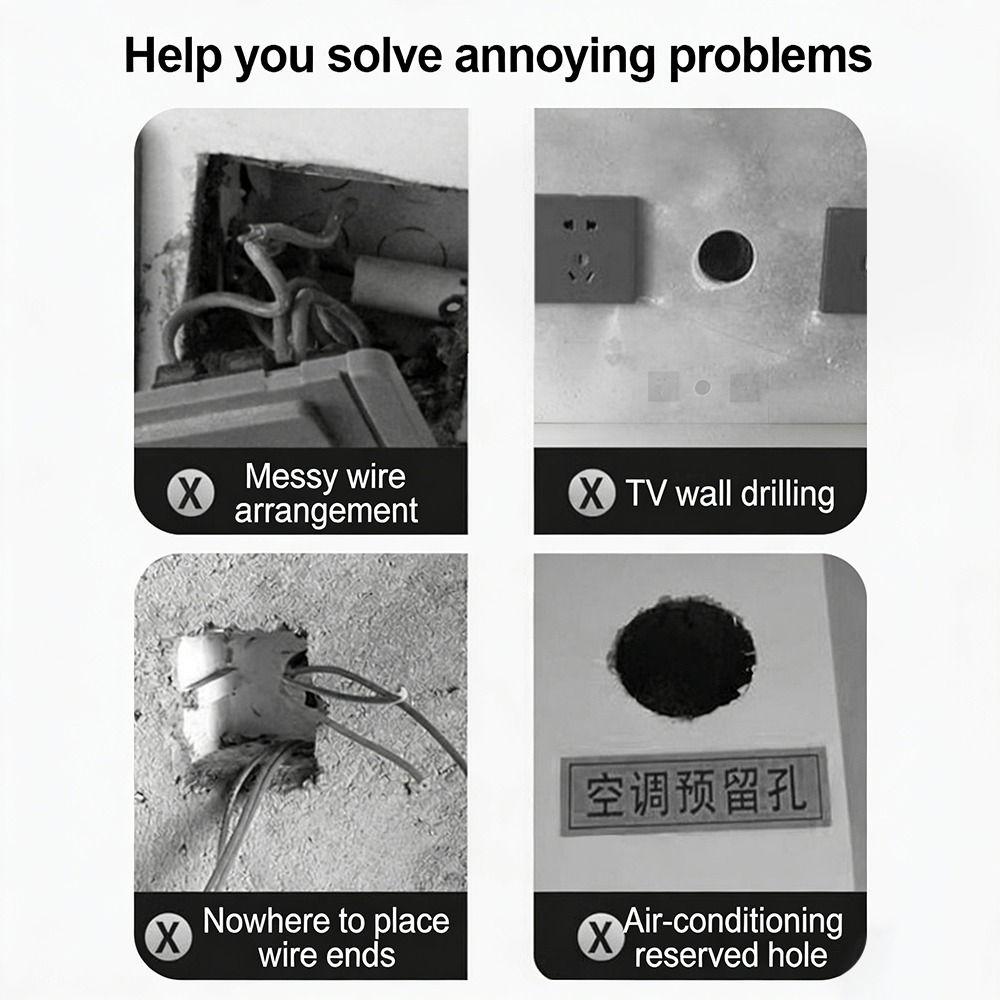 Help you solve annoying problems

X Messy wire arrangement

X TV wall drilling

X Nowhere to place wire ends

空调预留孔

X Air-conditioning reserved hole