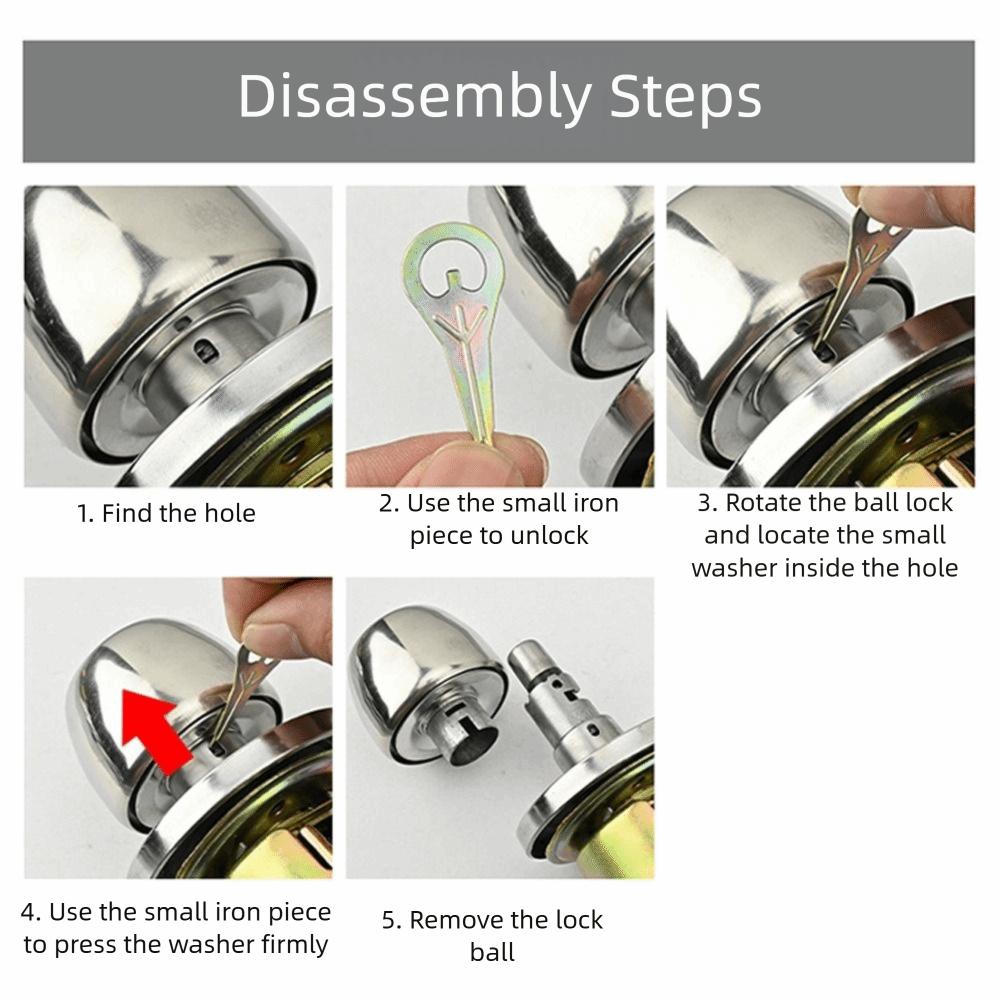 Disassembly Steps

1. Find the hole

2. Use the small iron piece to unlock

3. Rotate the ball lock and locate the small washer inside the hole

4. Use the small iron piece to press the washer firmly

5. Remove the lock ball