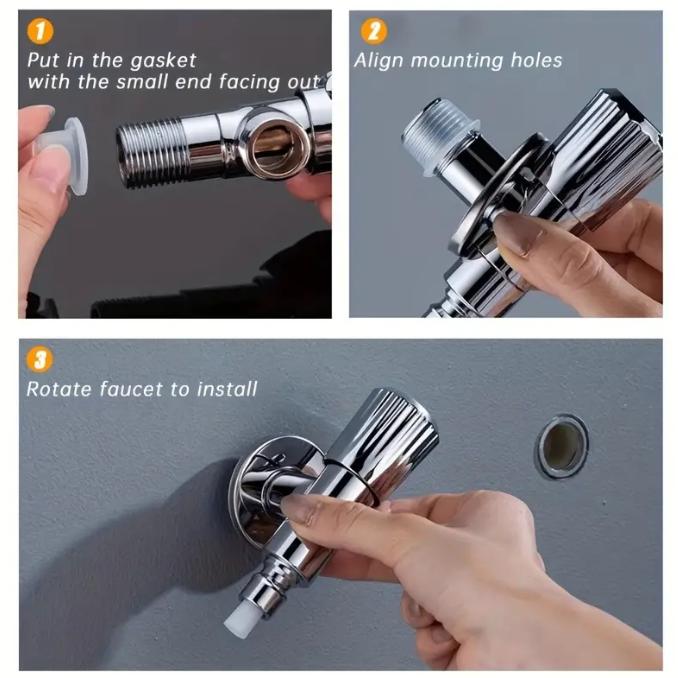 1
Put in the gasket with the small end facing out

2
Align mounting holes

3
Rotate faucet to install