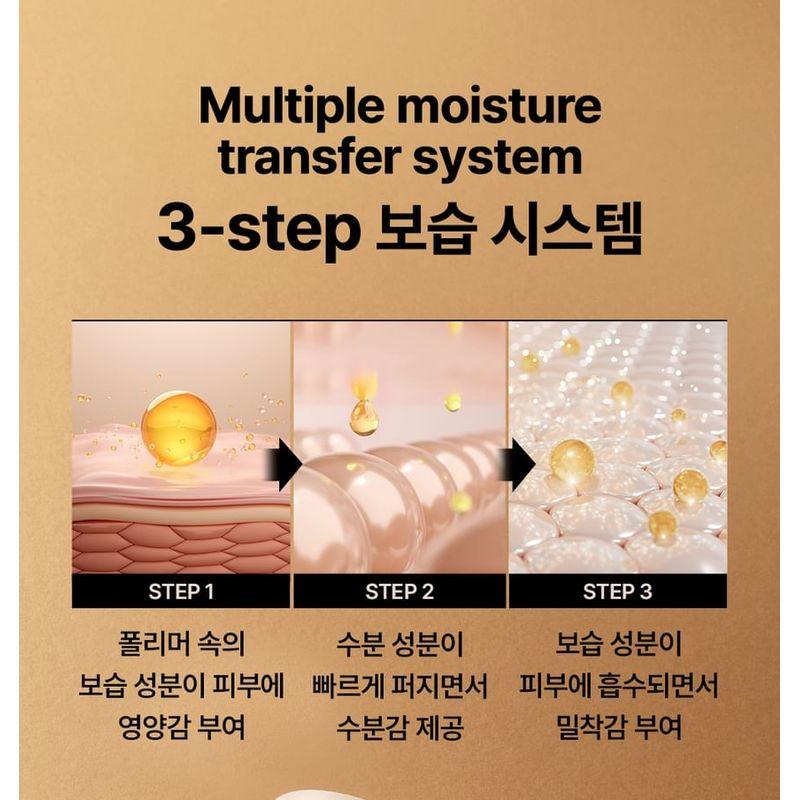 Multiple moisture transfer system
3-step 보습 시스템

STEP 1

폴리머 속의
보습 성분이 피부에
영양감 부여

STEP 2

수분 성분이
빠르게 퍼지면서
수분감 제공

STEP 3

보습 성분이
피부에 흡수되면서
밀착감 부여