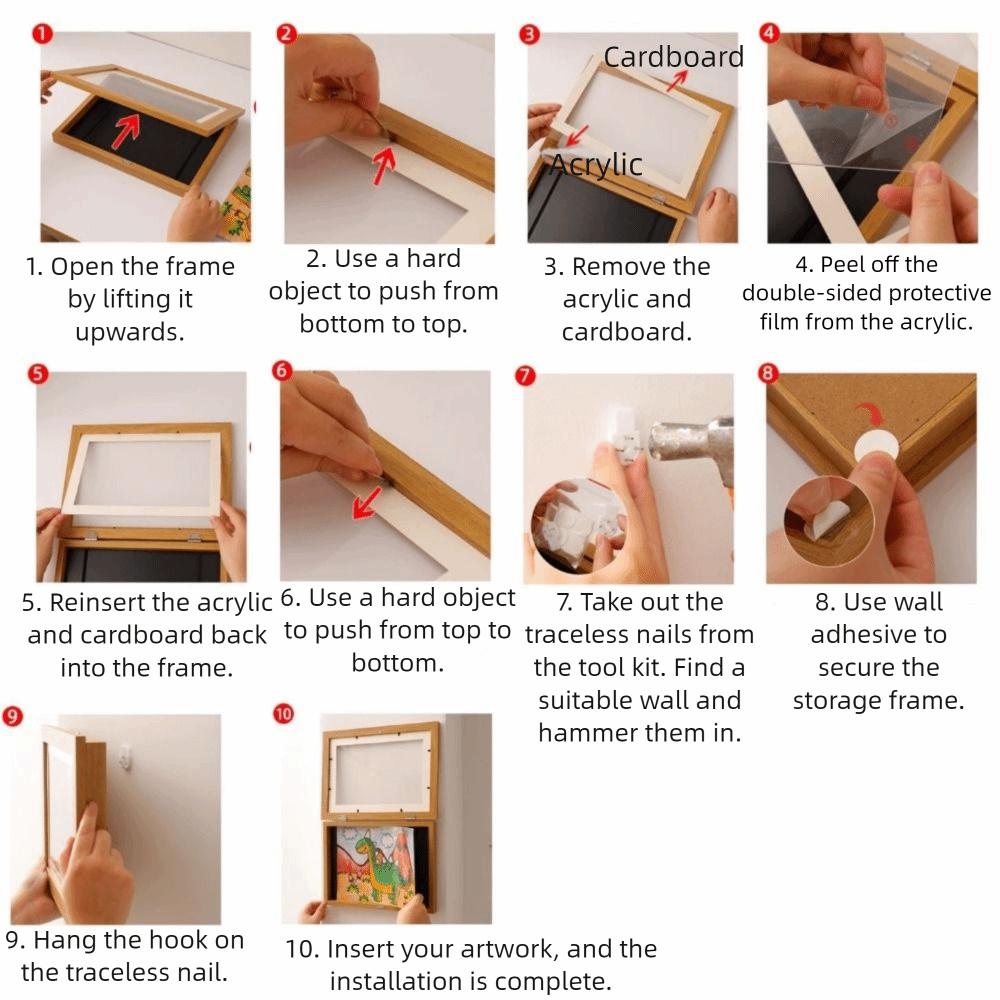 1

1. Open the frame by lifting it upwards.

2

2. Use a hard object to push from bottom to top.

3

Cardboard

Acrylic

3. Remove the acrylic and cardboard.

4

4. Peel off the double-sided protective film from the acrylic.

5

5. Reinsert the acrylic and cardboard back into the frame.

6

6. Use a hard object to push from top to bottom.

7

7. Take out the traceless nails from the tool kit. Find a suitable wall and hammer them in.

8

8. Use wall adhesive to secure the storage frame.

9

9. Hang the hook on the traceless nail.

10

10. Insert your artwork, and the installation is complete.