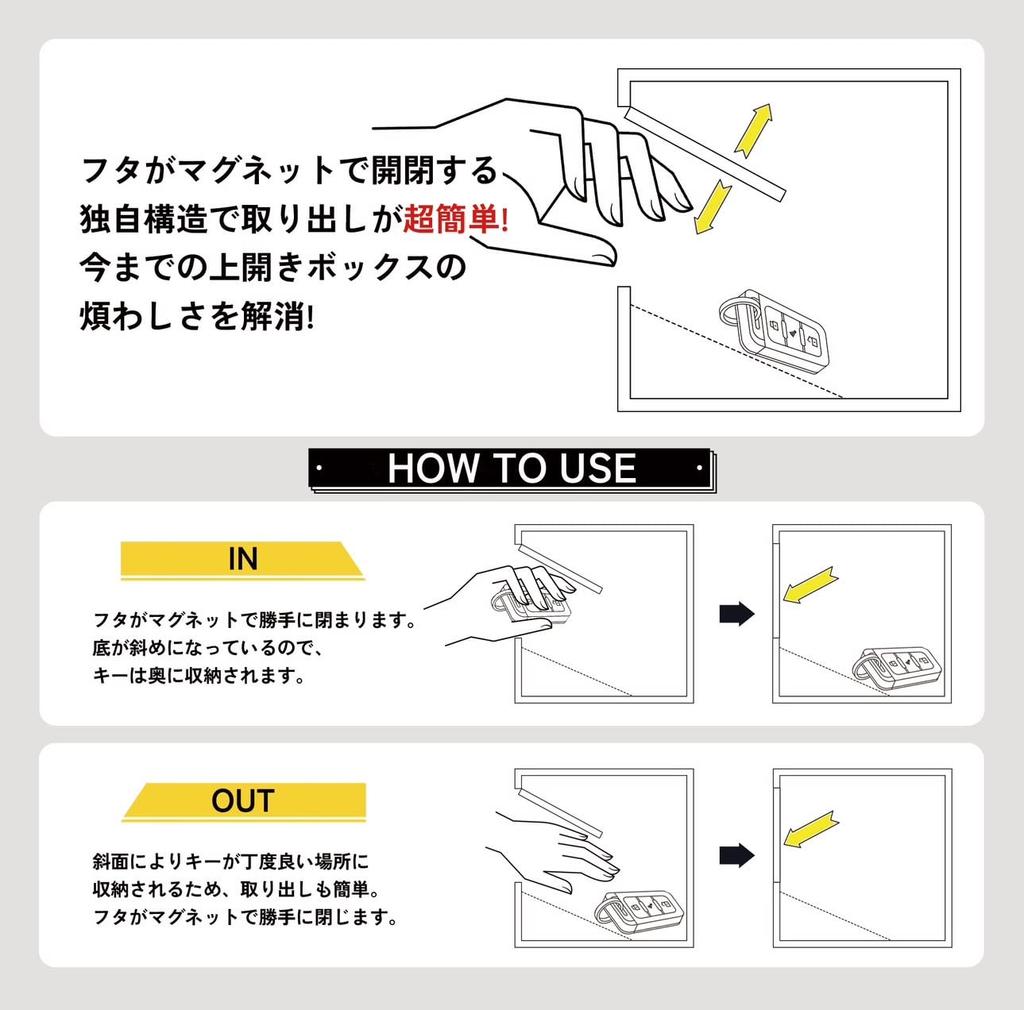 フタがマグネットで開閉する
独自構造で取り出しが超簡単!
今までの上開きボックスの
煩わしさを解消!

HOW TO USE

IN

フタがマグネットで勝手に閉まります。
底が斜めになっているので、
キーは奥に収納されます。

OUT

斜面によりキーが丁度良い場所に
収納されるため、取り出しも簡単。
フタがマグネットで勝手に閉じます。