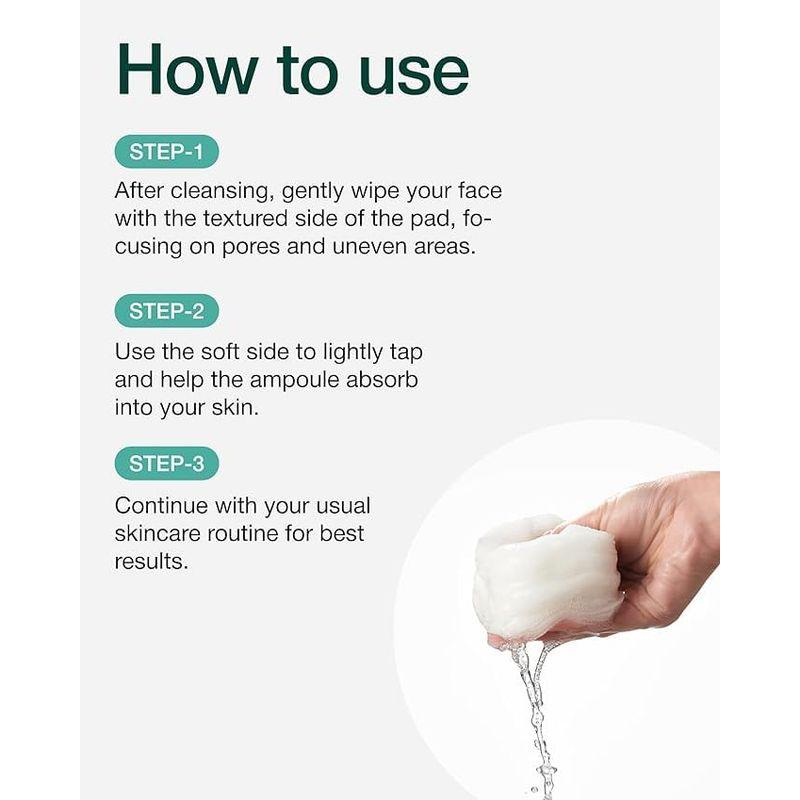 How to use

STEP-1

After cleansing, gently wipe your face with the textured side of the pad, focusing on pores and uneven areas.

STEP-2

Use the soft side to lightly tap and help the ampoule absorb into your skin.

STEP-3

Continue with your usual skincare routine for best results.