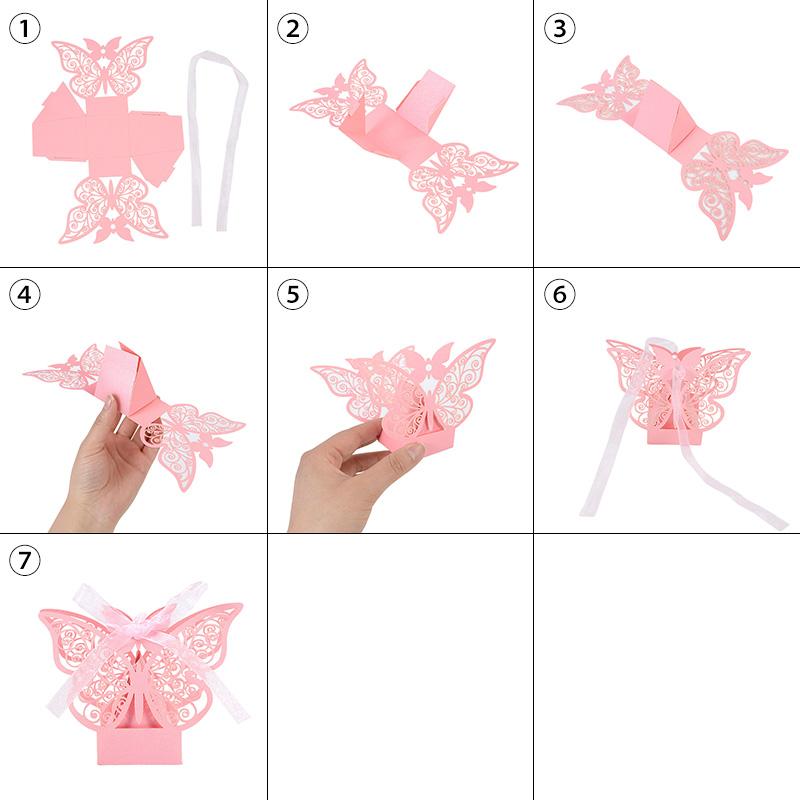 ①
②
③
④
⑤
⑥
⑦