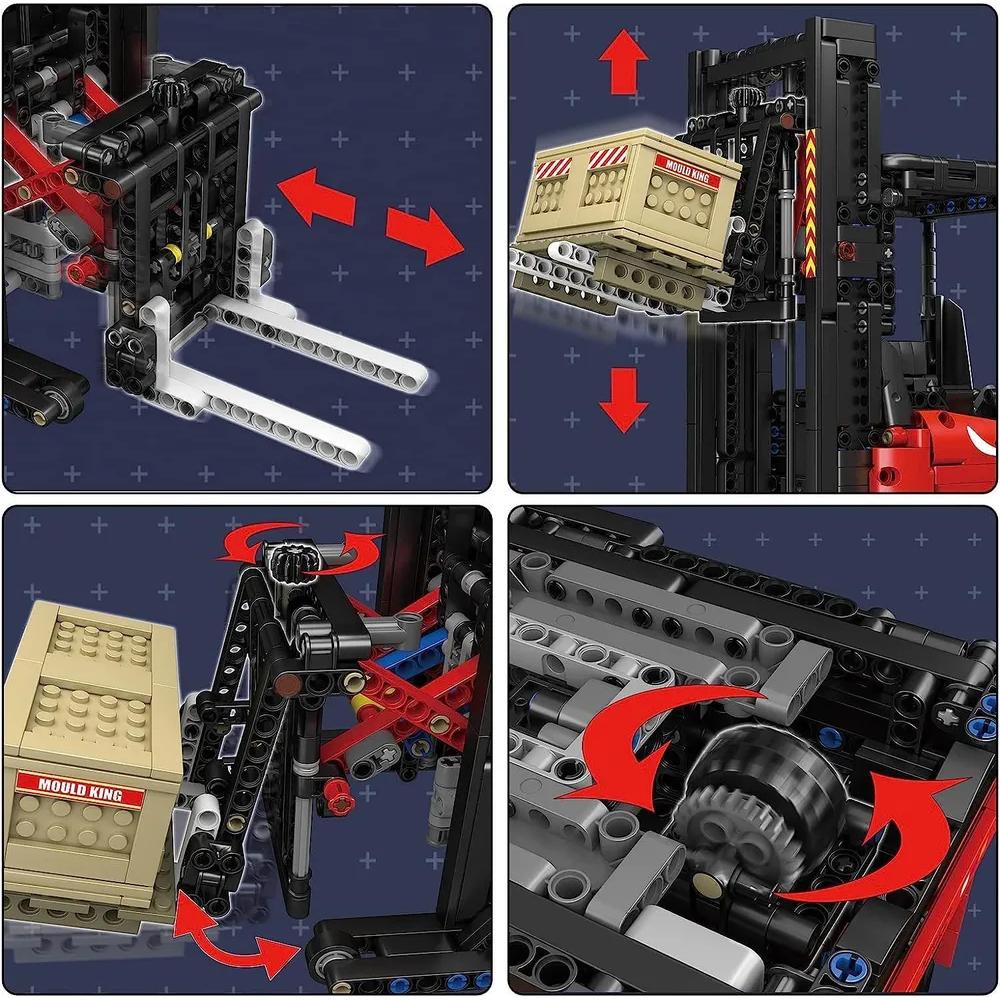 MOULD KING

MOULD KING