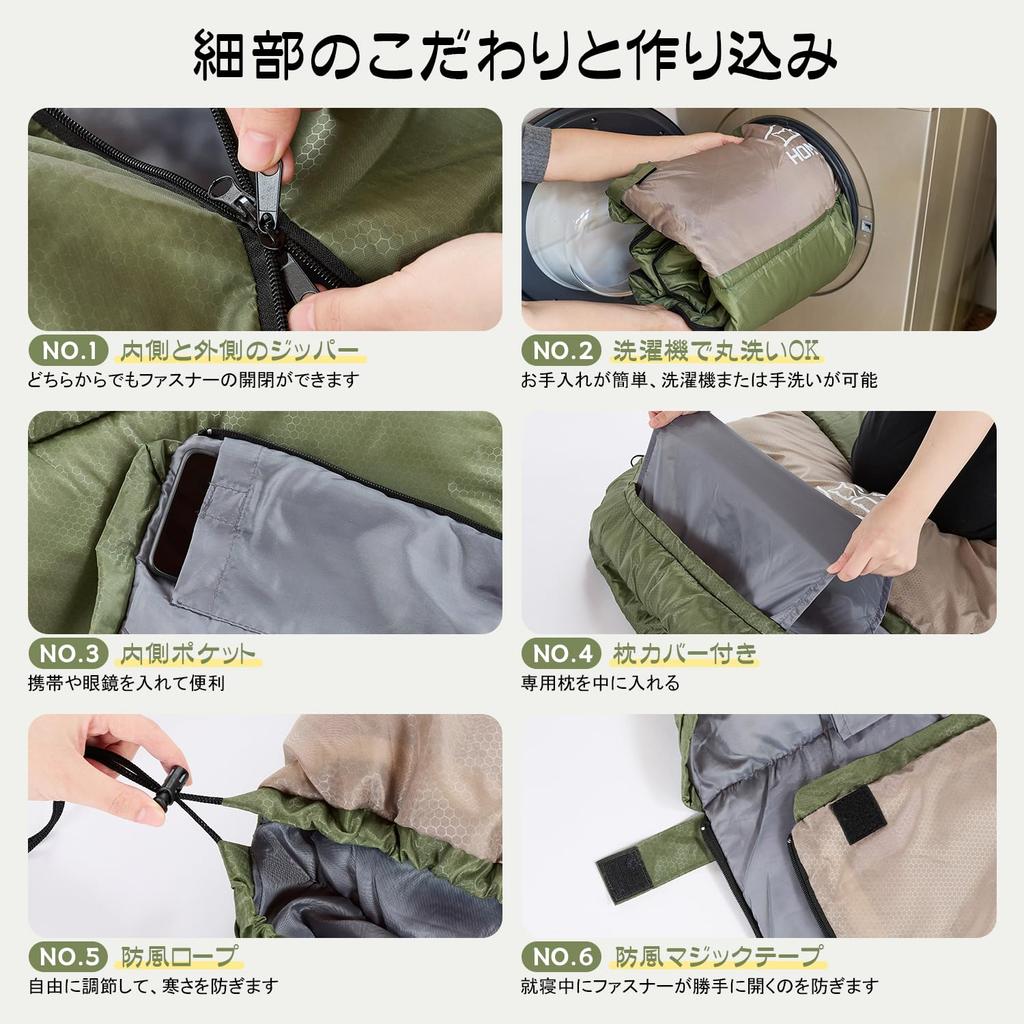 細部のこだわりと作り込み

NO.1 内側と外側のジッパー
どちらからでもファスナーの開閉ができます

NO.2 洗濯機で丸洗いOK
お手入れが簡単、洗濯機または手洗いが可能

NO.3 内側ポケット
携帯や眼鏡を入れて便利

NO.4 枕カバー付き
専用枕を中に入れる

NO.5 防風ロープ
自由に調節して、寒さを防ぎます

NO.6 防風マジックテープ
就寝中にファスナーが勝手に開くのを防ぎます