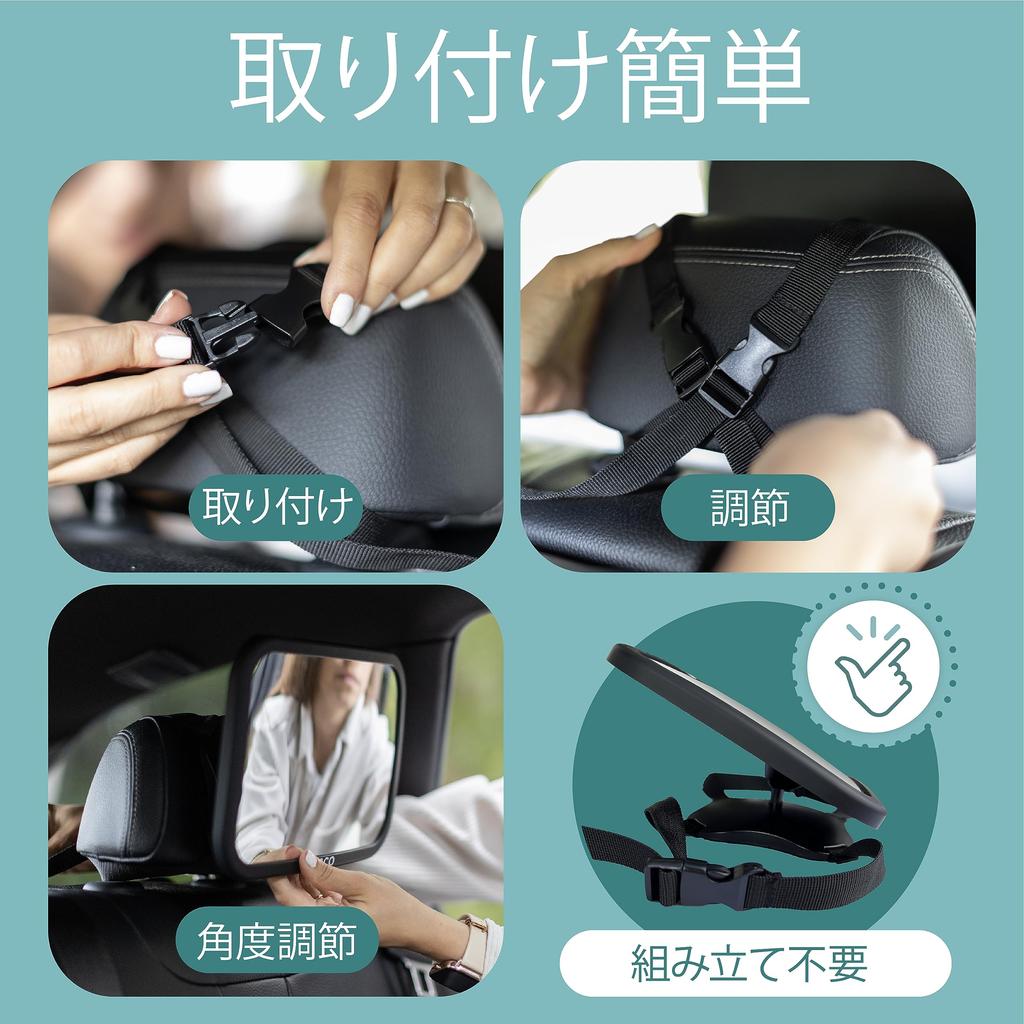 取り付け簡単

取り付け

調節

角度調節

組み立て不要