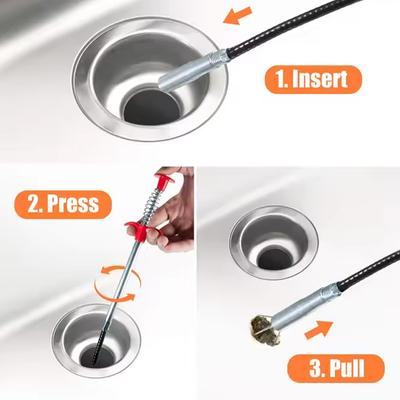 1. Insert

2. Press

3. Pull