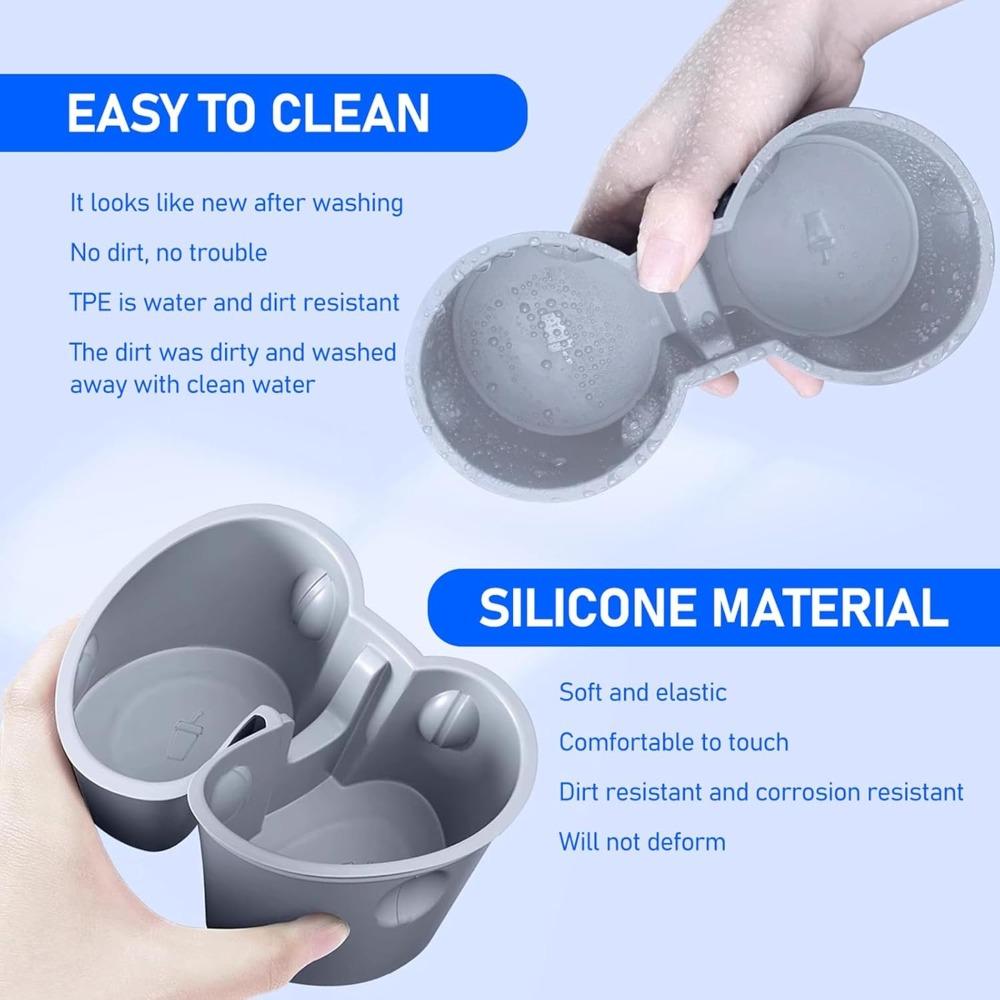 EASY TO CLEAN

It looks like new after washing

No dirt, no trouble

TPE is water and dirt resistant

The dirt was dirty and washed away with clean water

SILICONE MATERIAL

Soft and elastic

Comfortable to touch

Dirt resistant and corrosion resistant

Will not deform