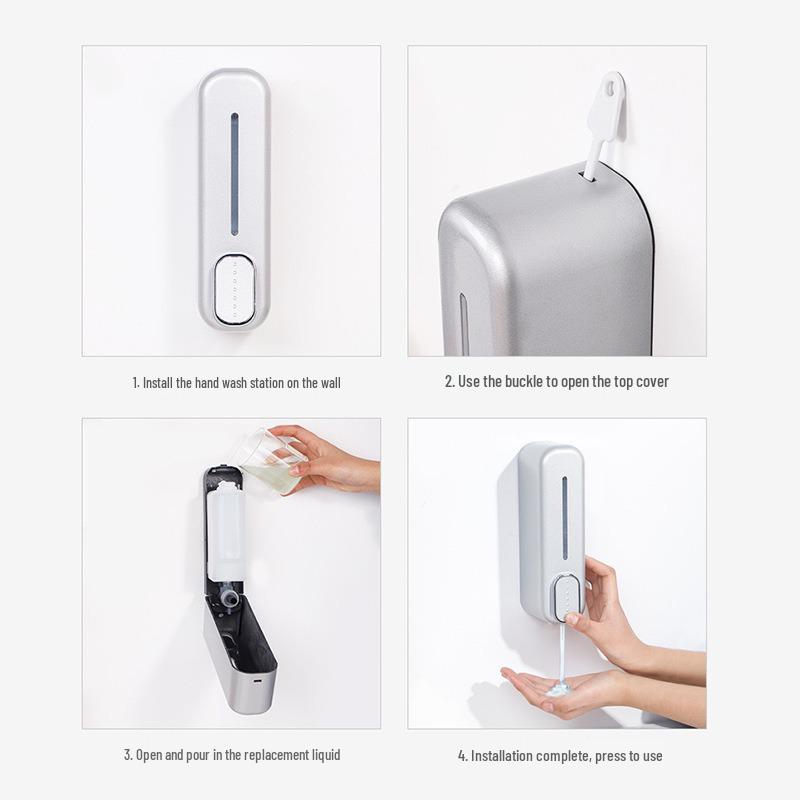 1. Install the hand wash station on the wall

2. Use the buckle to open the top cover

3. Open and pour in the replacement liquid

4. Installation complete, press to use