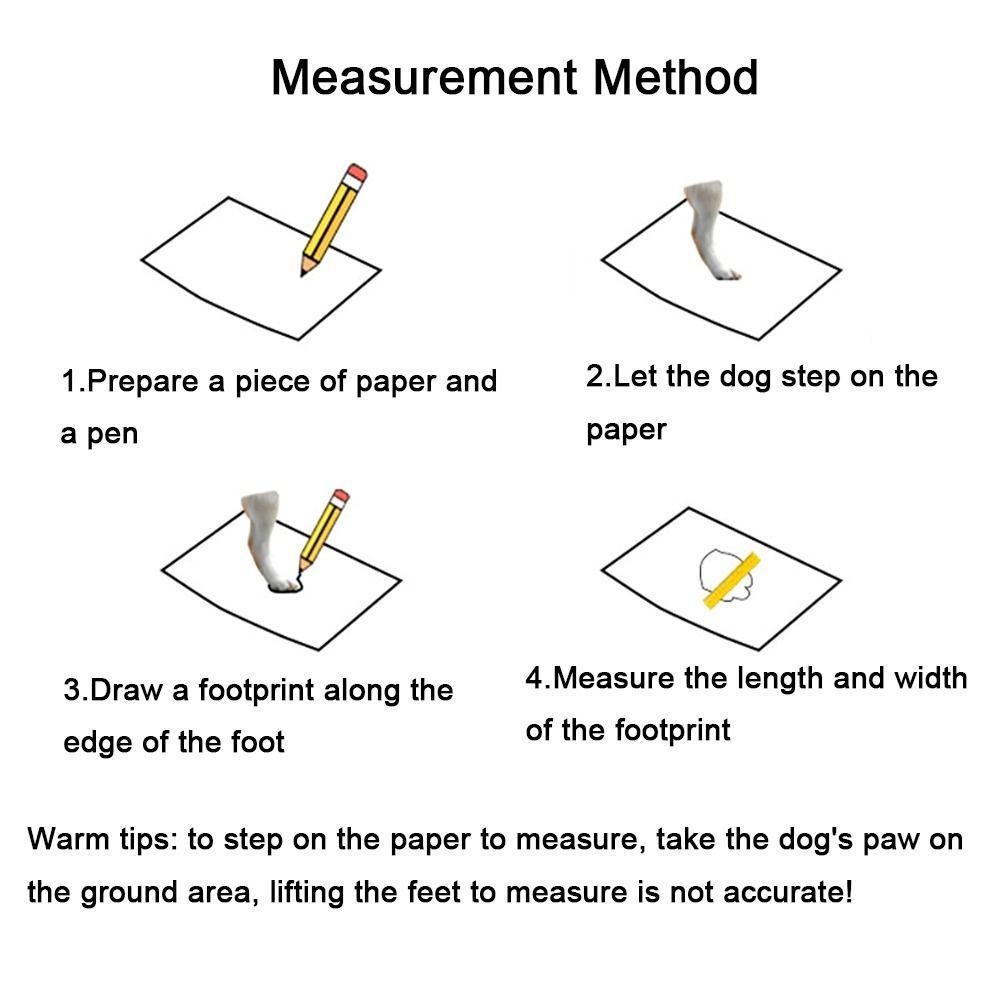 Measurement Method

1.Prepare a piece of paper and a pen

2.Let the dog step on the paper

3.Draw a footprint along the edge of the foot

4.Measure the length and width of the footprint

Warm tips: to step on the paper to measure, take the dog's paw on the ground area, lifting the feet to measure is not accurate!