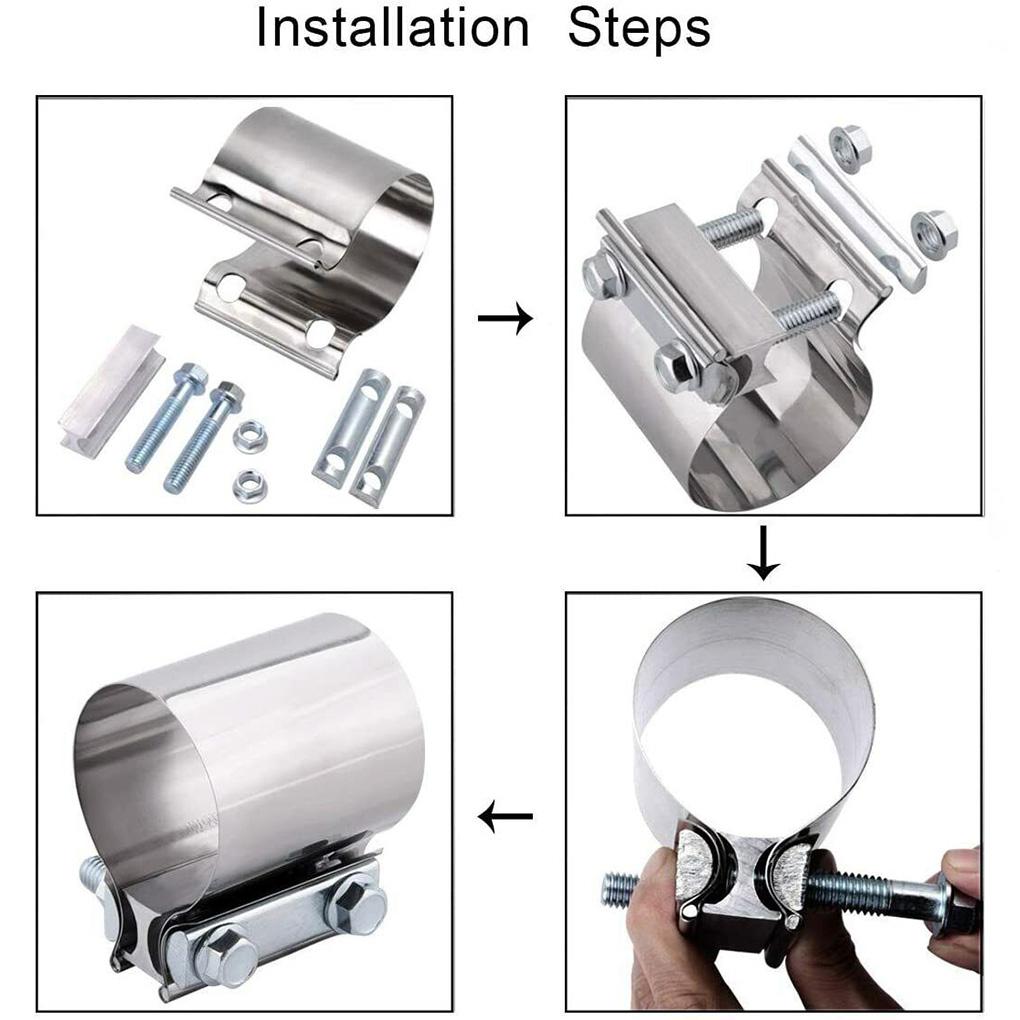 Installation Steps