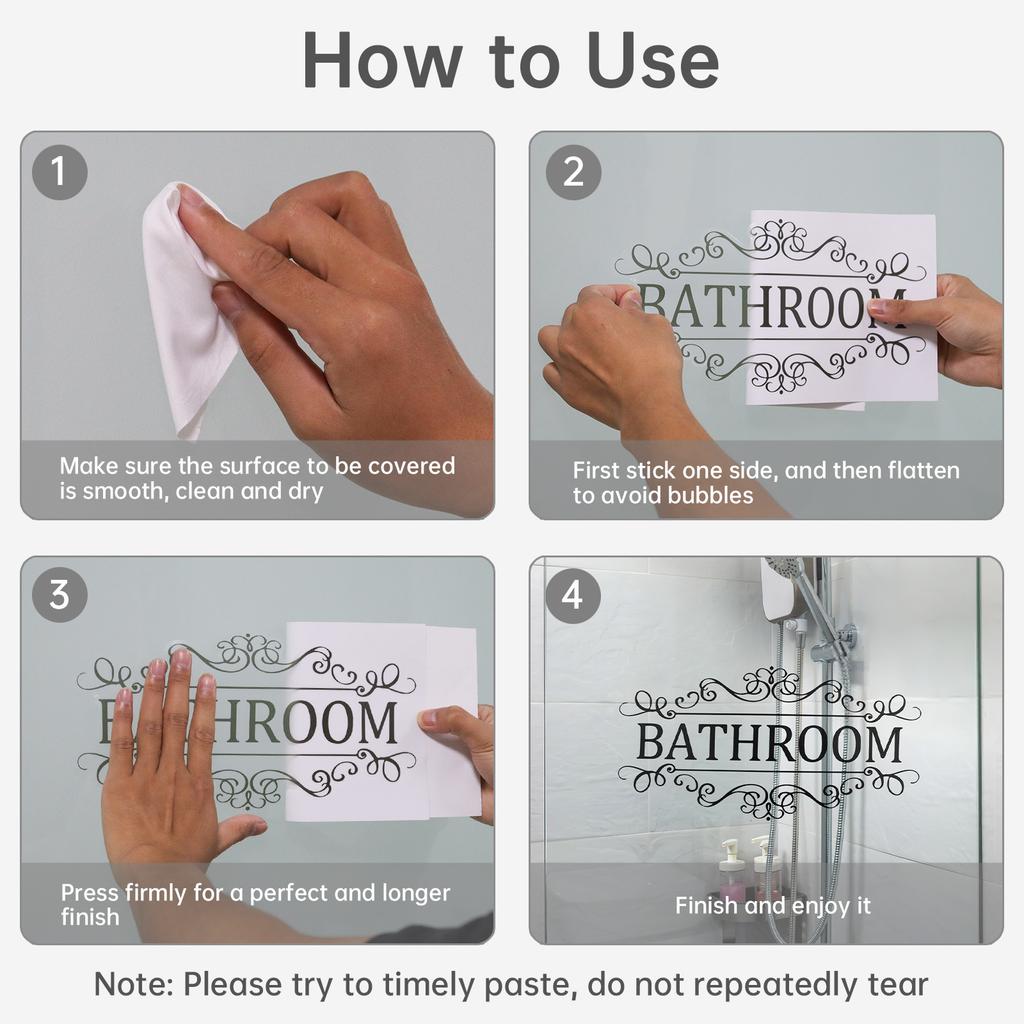 How to Use

1

Make sure the surface to be covered is smooth, clean and dry

2

BATHROOM

First stick one side, and then flatten to avoid bubbles

3

BATHROOM

Press firmly for a perfect and longer finish

4

BATHROOM

Finish and enjoy it

Note: Please try to timely paste, do not repeatedly tear