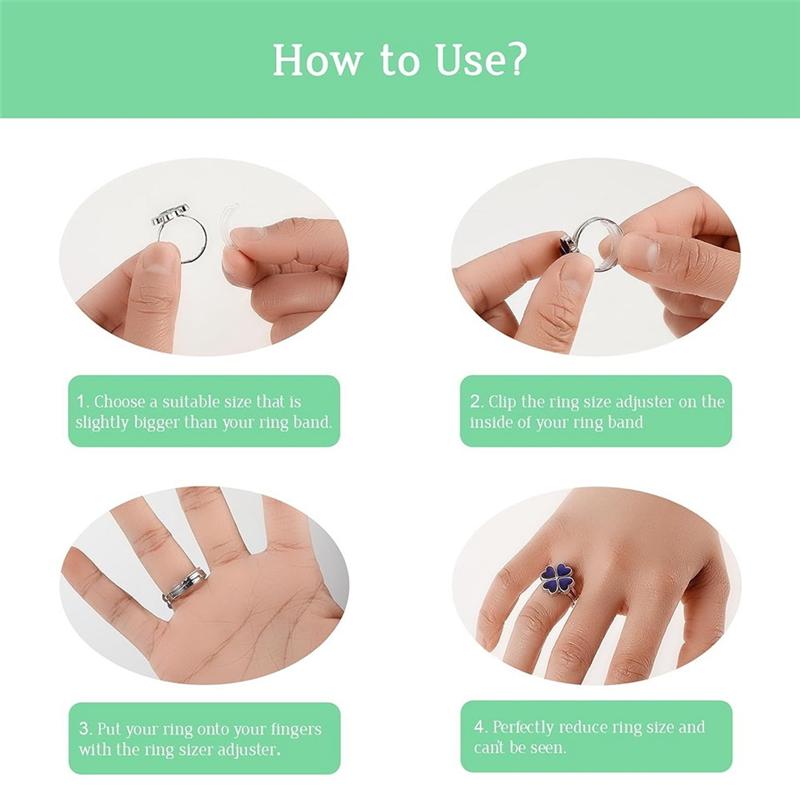 How to Use?

1. Choose a suitable size that is slightly bigger than your ring band.

2. Clip the ring size adjuster on the inside of your ring band

3. Put your ring onto your fingers with the ring sizer adjuster.

4. Perfectly reduce ring size and can't be seen.