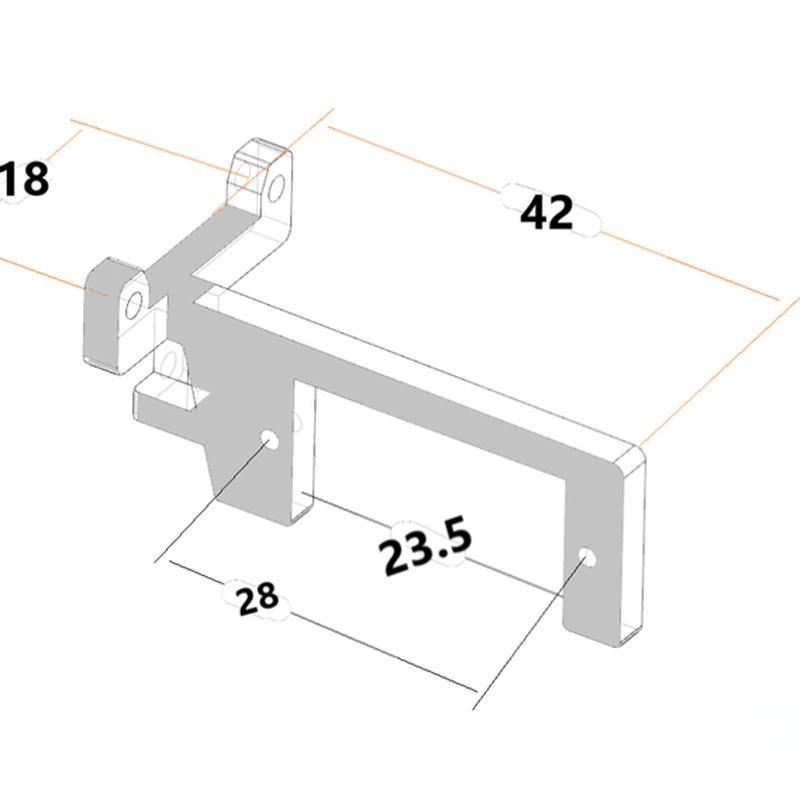 18

42

23.5

28