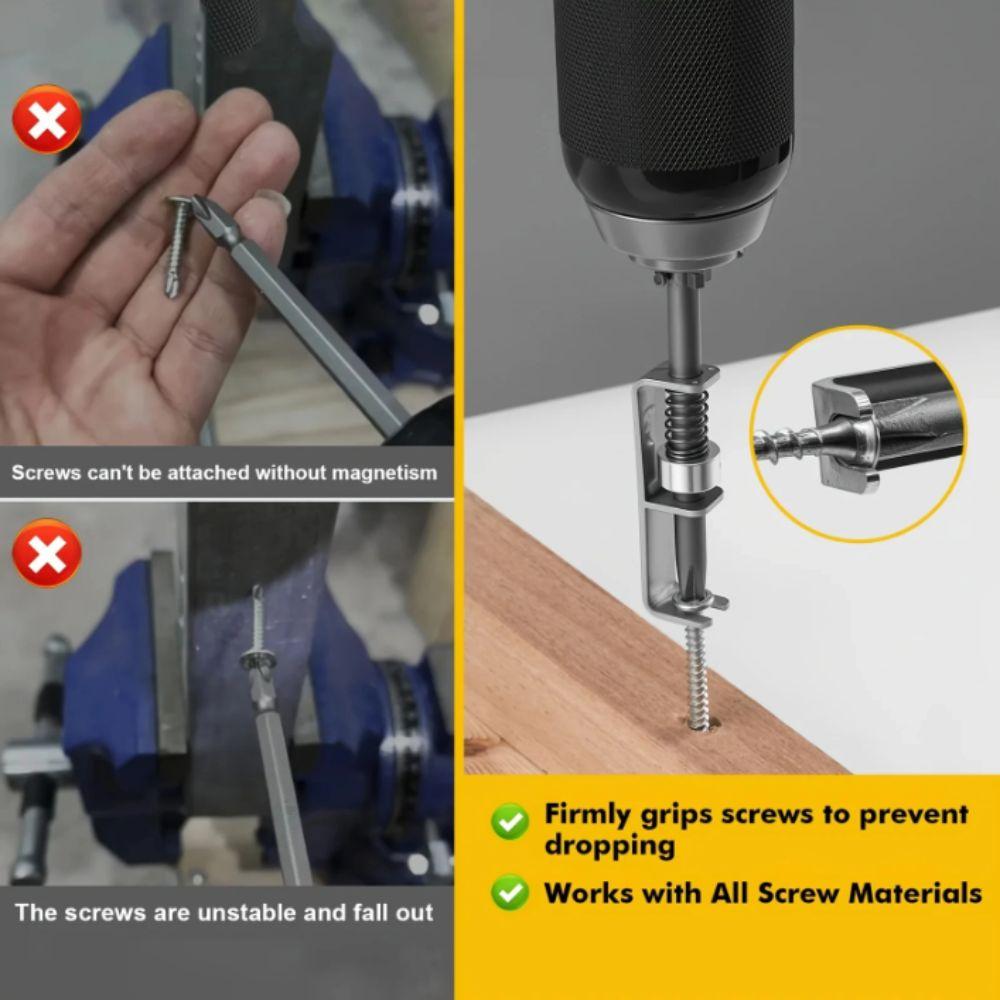 Screws can't be attached without magnetism

The screws are unstable and fall out

Firmly grips screws to prevent dropping

Works with All Screw Materials