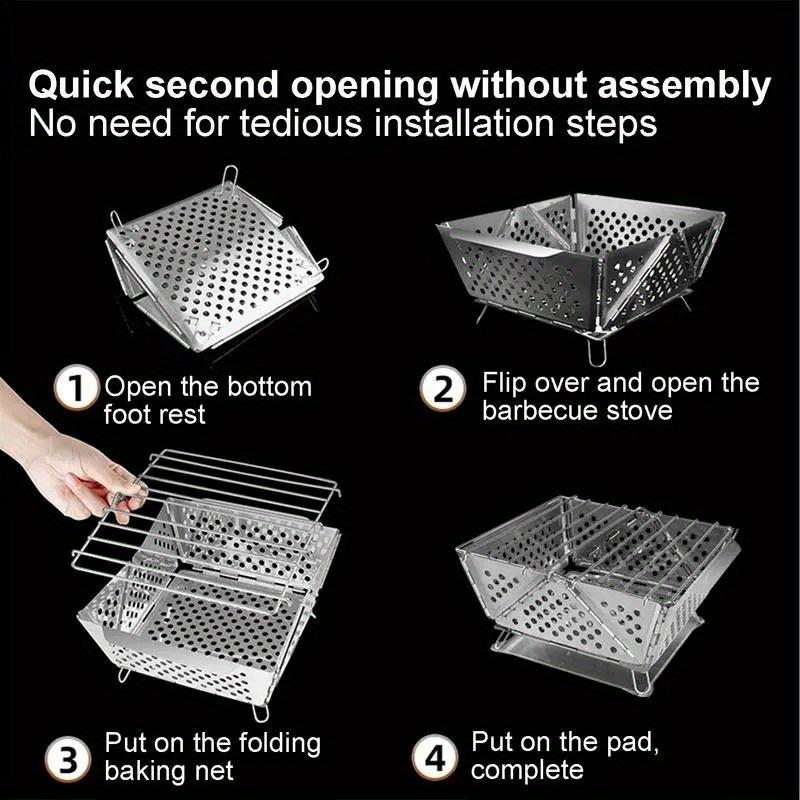 Quick second opening without assembly
No need for tedious installation steps

1 Open the bottom foot rest

2 Flip over and open the barbecue stove

3 Put on the folding baking net

4 Put on the pad, complete