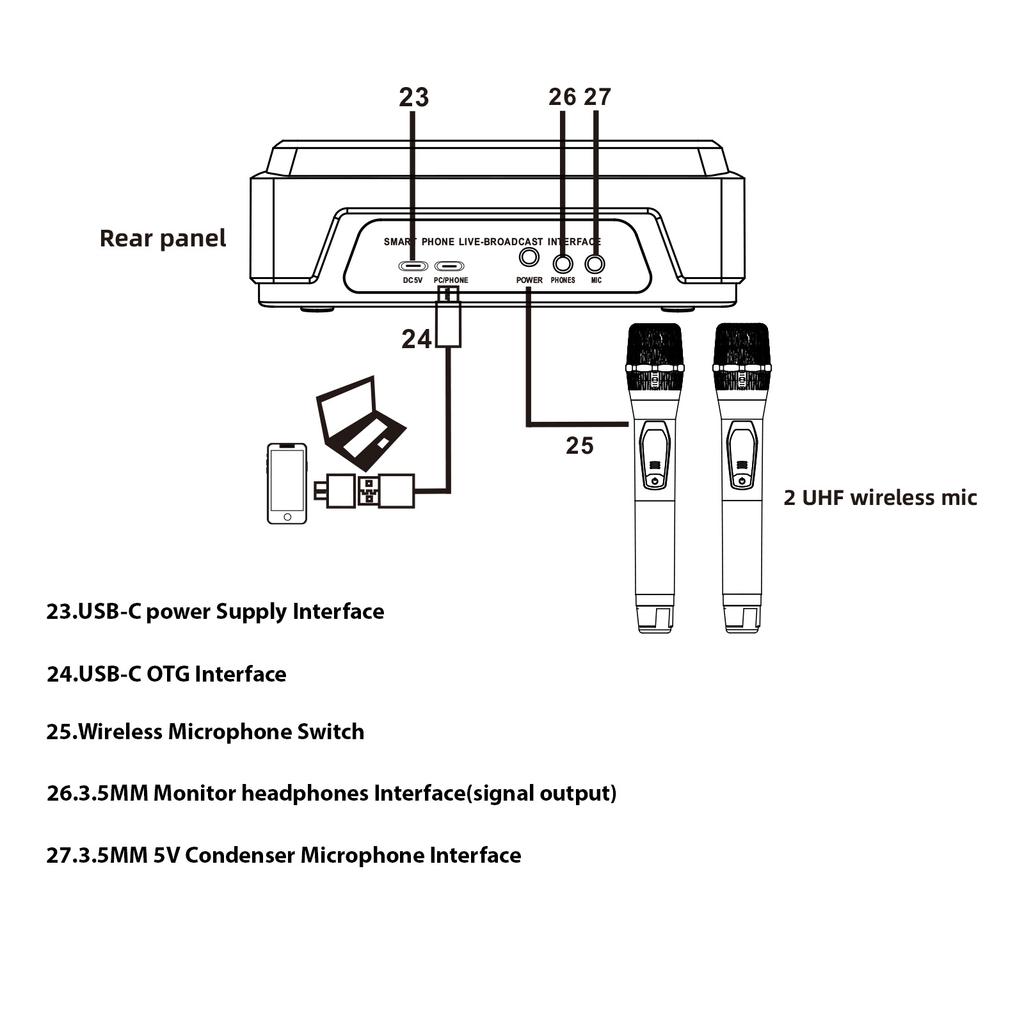 23

26 27

Rear panel

SMART PHONE LIVE-BROADCAST INTERFACE

DC5V PC/PHONE POWER PHONES MIC

24

25

2 UHF wireless mic

23.USB-C power Supply Interface

24.USB-C OTG Interface

25.Wireless Microphone Switch

26.3.5MM Monitor headphones Interface(signal output)

27.3.5MM 5V Condenser Microphone Interface