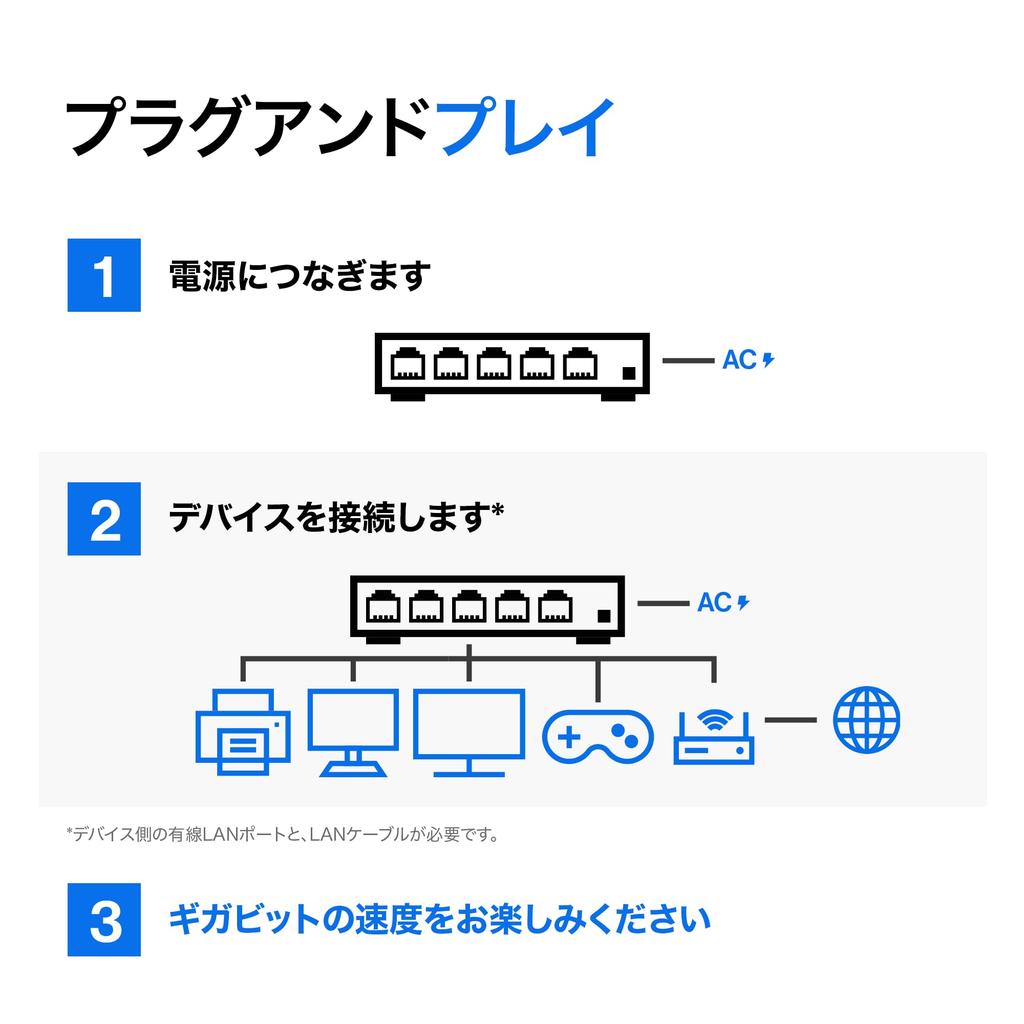 プラグアンドプレイ

1 電源につなぎます

AC

2 デバイスを接続します*

AC

*デバイス側の有線LANポートと、LANケーブルが必要です。

3 ギガビットの速度をお楽しみください