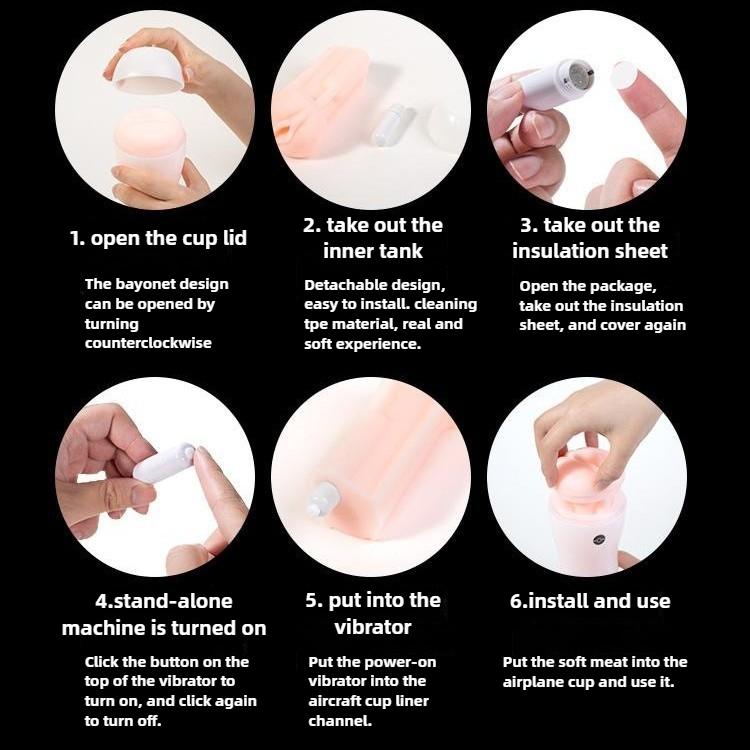 1. open the cup lid

The bayonet design can be opened by turning counterclockwise

2. take out the inner tank

Detachable design, easy to install. cleaning tpe material, real and soft experience.

3. take out the insulation sheet

Open the package, take out the insulation sheet, and cover again

4.stand-alone machine is turned on

Click the button on the top of the vibrator to turn on, and click again to turn off.

5. put into the vibrator

Put the power-on vibrator into the aircraft cup liner channel.

6.install and use

Put the soft meat into the airplane cup and use it.