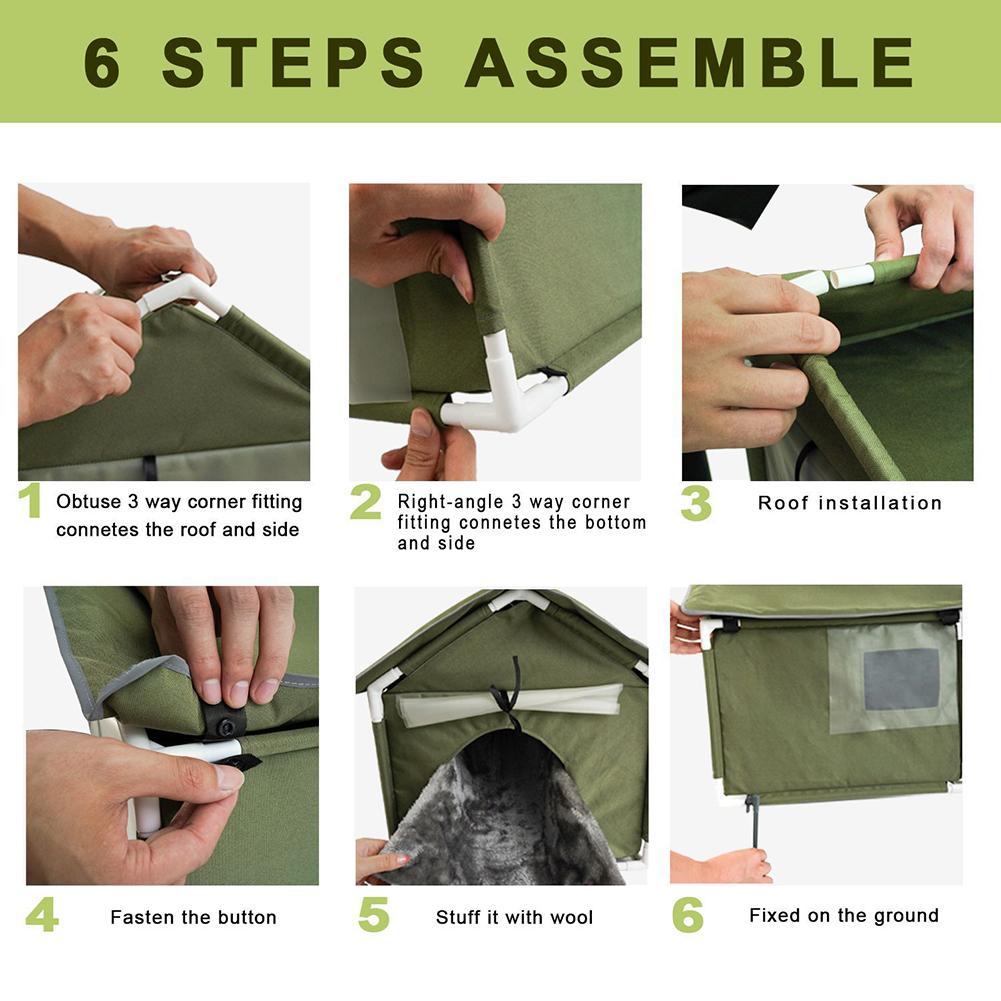 6 STEPS ASSEMBLE

1 Obtuse 3 way corner fitting connetes the roof and side

2 Right-angle 3 way corner fitting connetes the bottom and side

3 Roof installation

4 Fasten the button

5 Stuff it with wool

6 Fixed on the ground