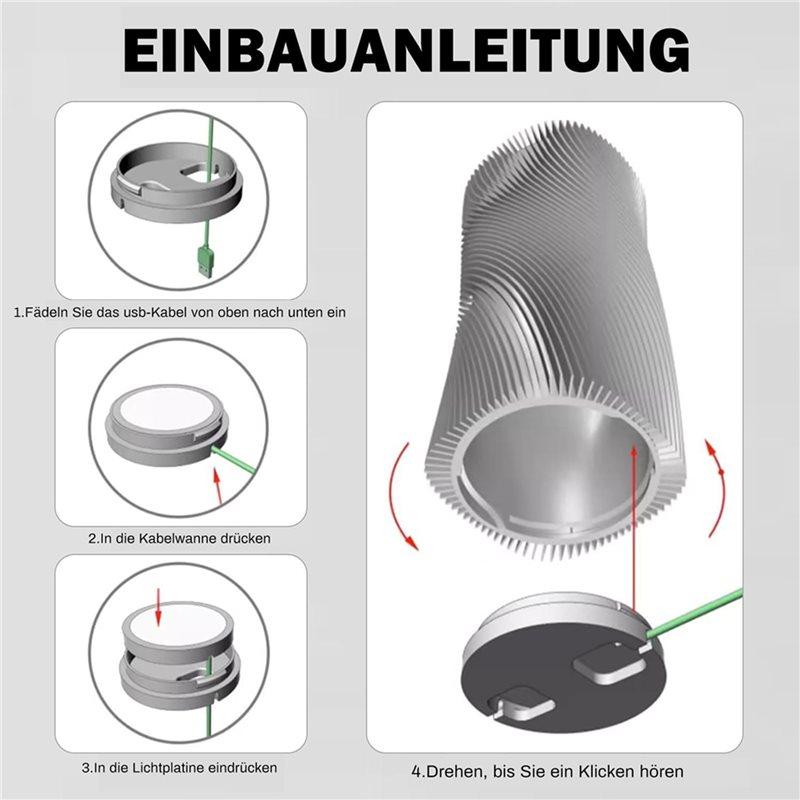 EINBAUANLEITUNG

1.Fädeln Sie das usb-Kabel von oben nach unten ein

2.In die Kabelwanne drücken

3.In die Lichtplatine eindrücken

4.Drehen, bis Sie ein Klicken hören