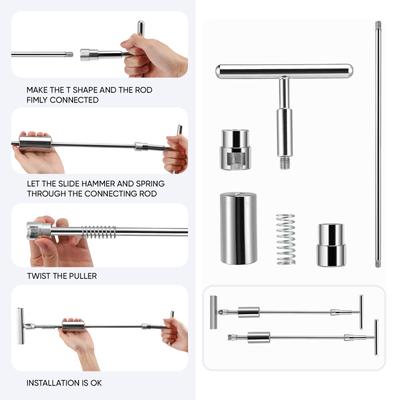 MAKE THE T SHAPE AND THE ROD FIMLY CONNECTED

LET THE SLIDE HAMMER AND SPRING THROUGH THE CONNECTING ROD

TWIST THE PULLER

INSTALLATION IS OK