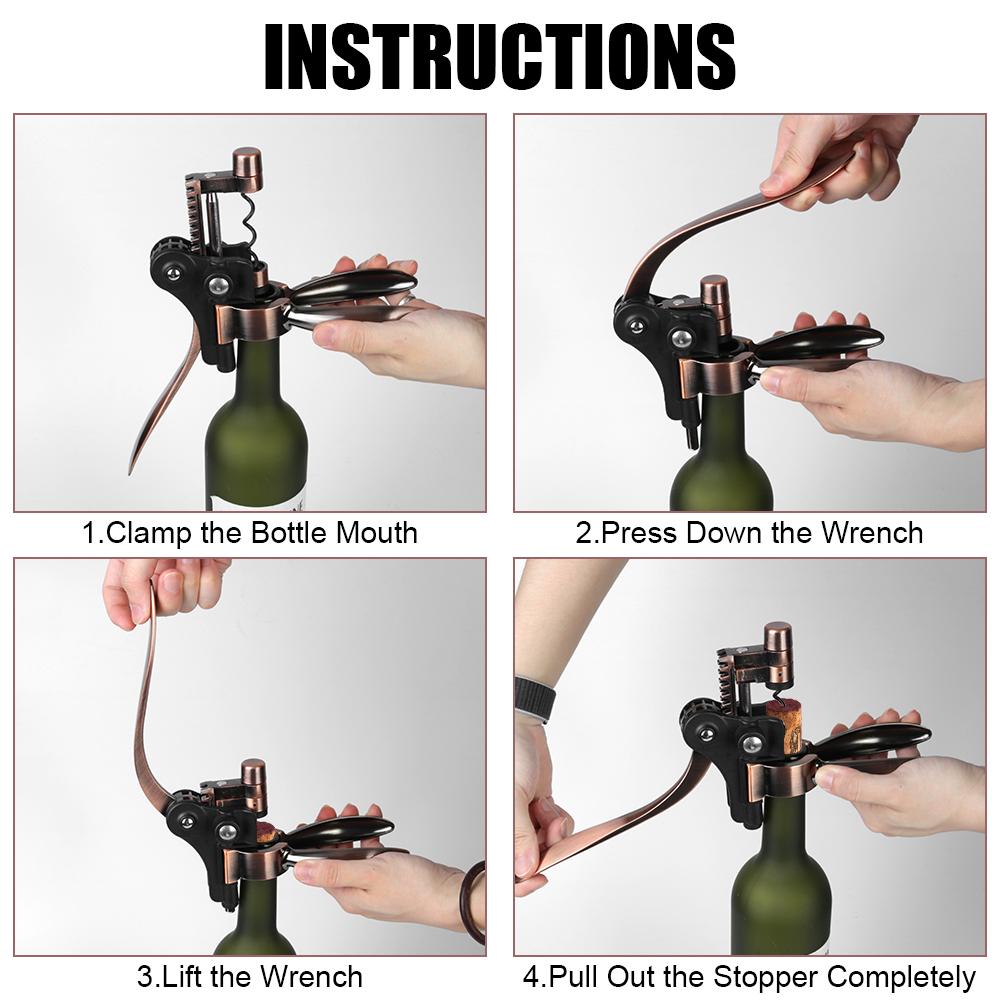 INSTRUCTIONS

1.Clamp the Bottle Mouth

2.Press Down the Wrench

3.Lift the Wrench

4.Pull Out the Stopper Completely