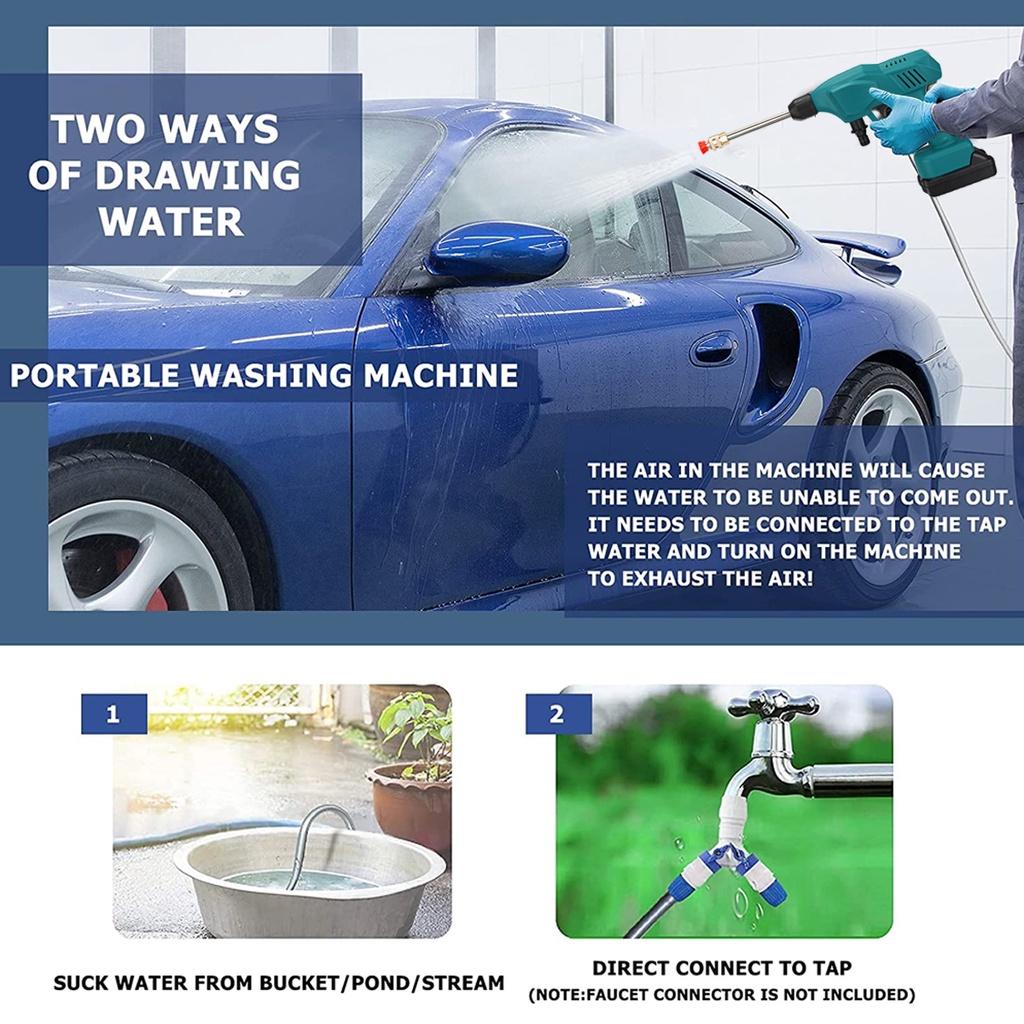 TWO WAYS OF DRAWING WATER

PORTABLE WASHING MACHINE

THE AIR IN THE MACHINE WILL CAUSE THE WATER TO BE UNABLE TO COME OUT. IT NEEDS TO BE CONNECTED TO THE TAP WATER AND TURN ON THE MACHINE TO EXHAUST THE AIR!

1

SUCK WATER FROM BUCKET/POND/STREAM

2

DIRECT CONNECT TO TAP
(NOTE:FAUCET CONNECTOR IS NOT INCLUDED)