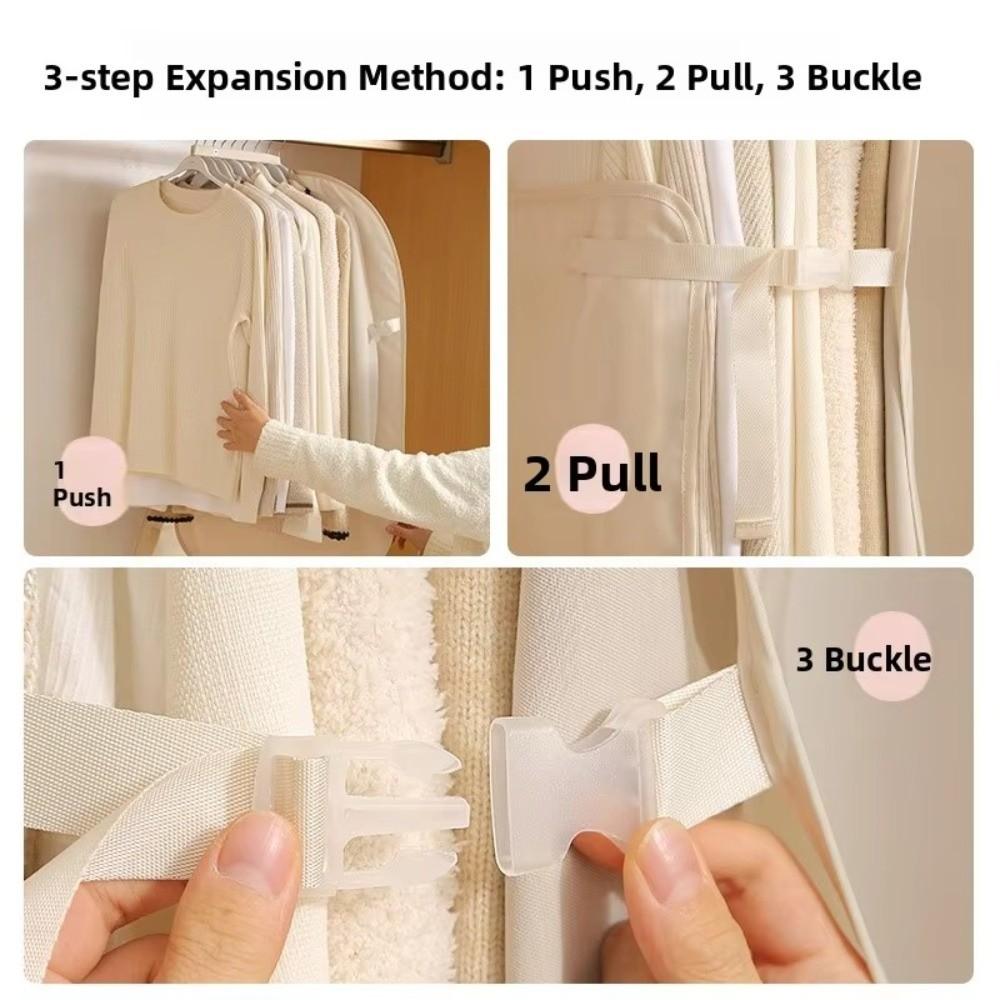 3-step Expansion Method: 1 Push, 2 Pull, 3 Buckle

1
Push

2 Pull

3 Buckle