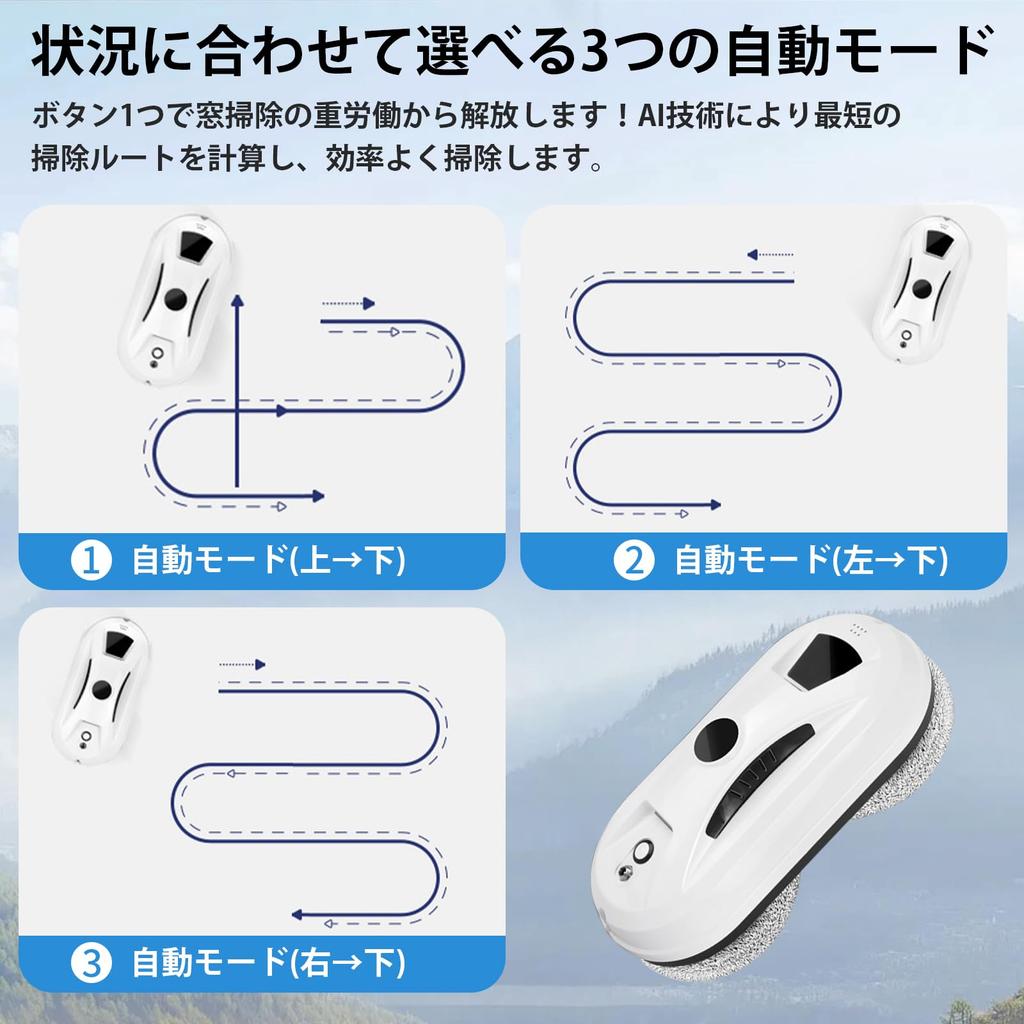 状況に合わせて選べる3つの自動モード

ボタン1つで窓掃除の重労働から解放します！AI技術により最短の掃除ルートを計算し、効率よく掃除します。

① 自動モード(上→下)

② 自動モード(左→下)

③ 自動モード(右→下)