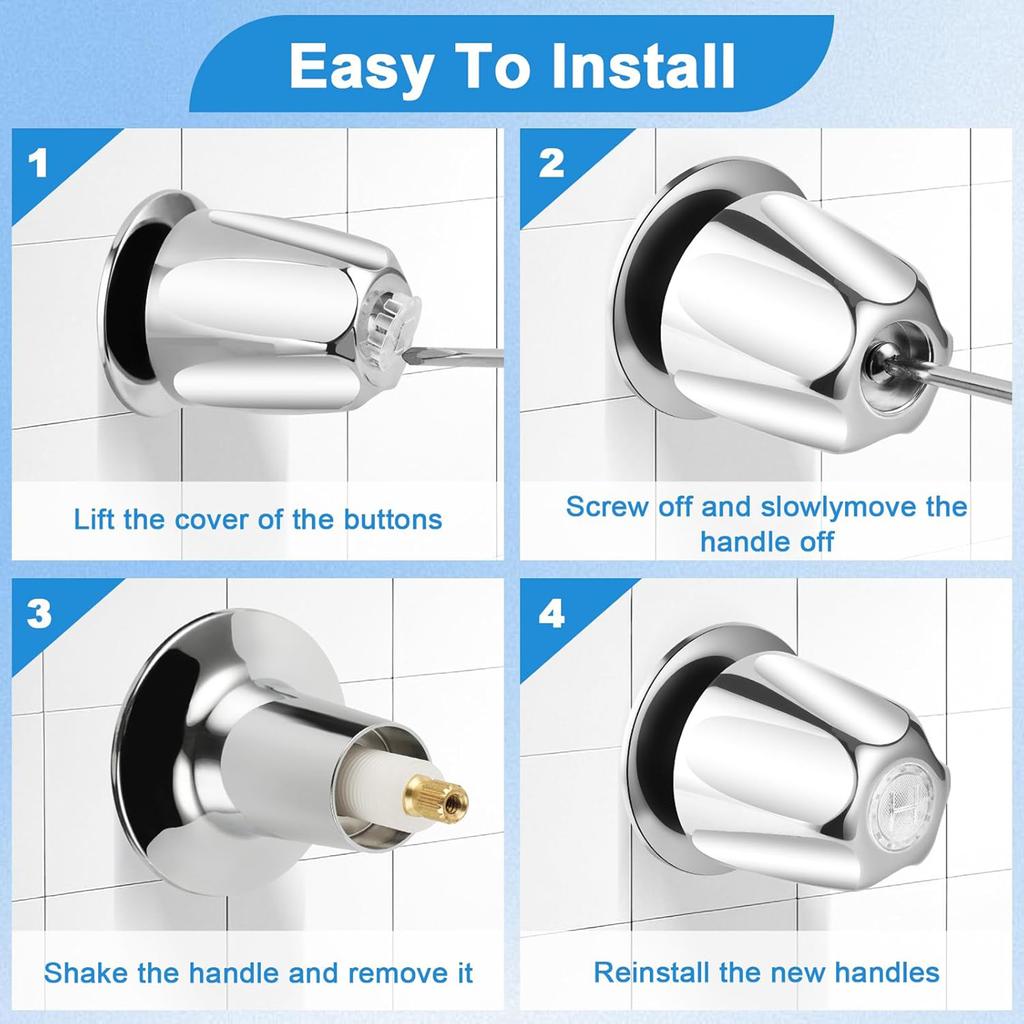 Easy To Install

1

Lift the cover of the buttons

2

Screw off and slowlymove the handle off

3

Shake the handle and remove it

4

Reinstall the new handles