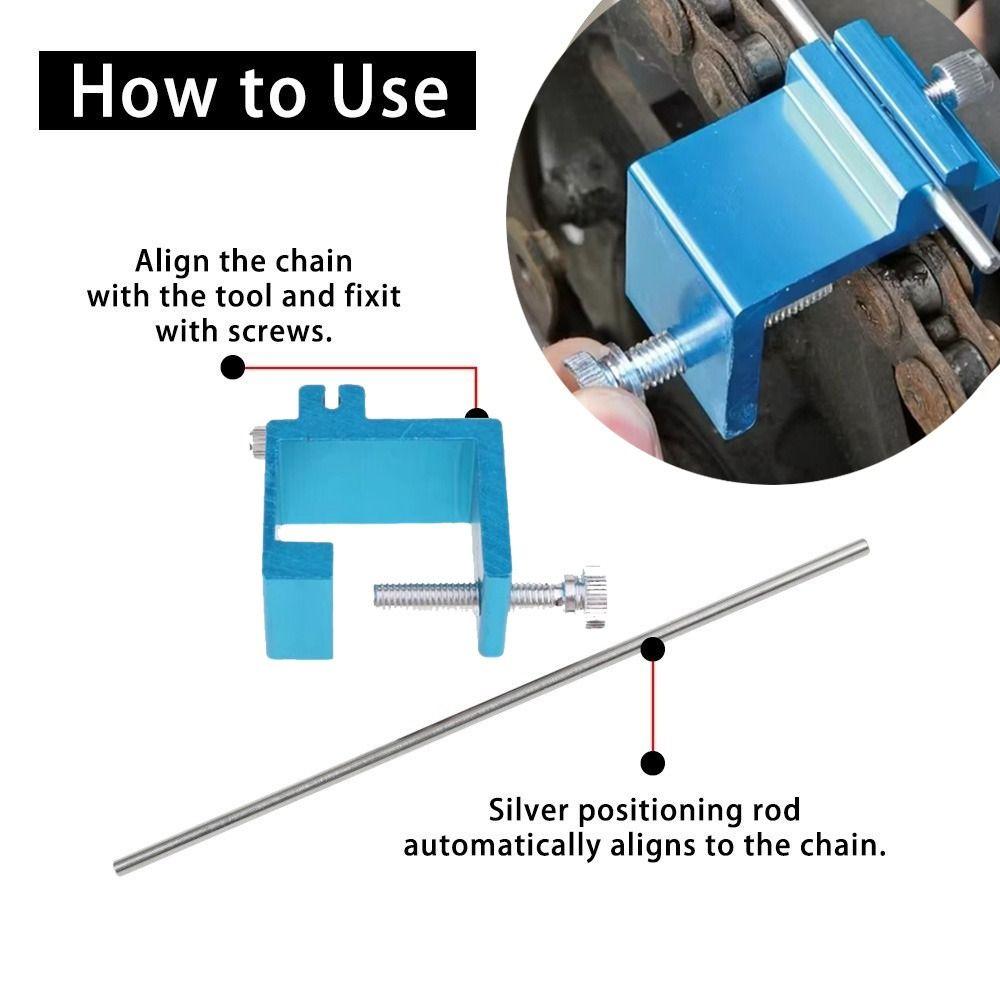 How to Use

Align the chain with the tool and fixit with screws.

Silver positioning rod automatically aligns to the chain.