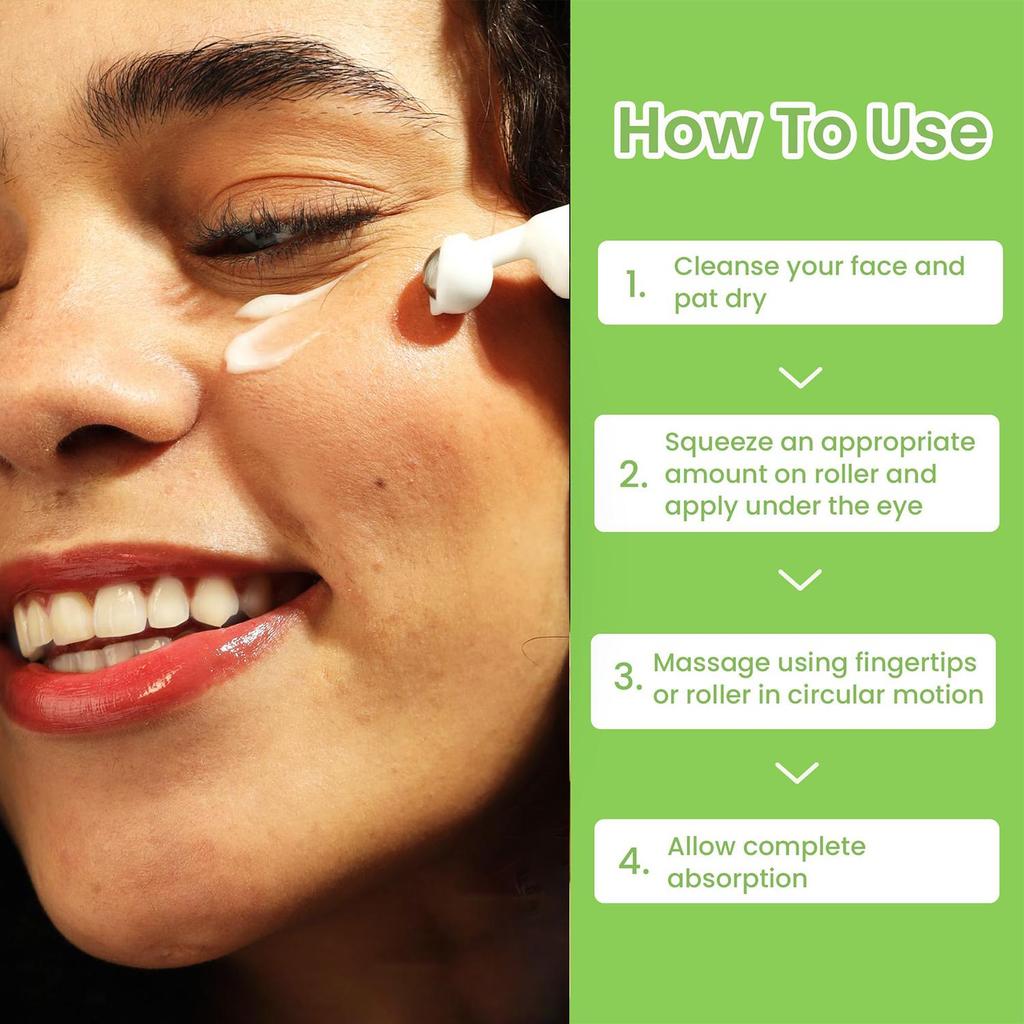 How To Use

1. Cleanse your face and pat dry

2. Squeeze an appropriate amount on roller and apply under the eye

3. Massage using fingertips or roller in circular motion

4. Allow complete absorption