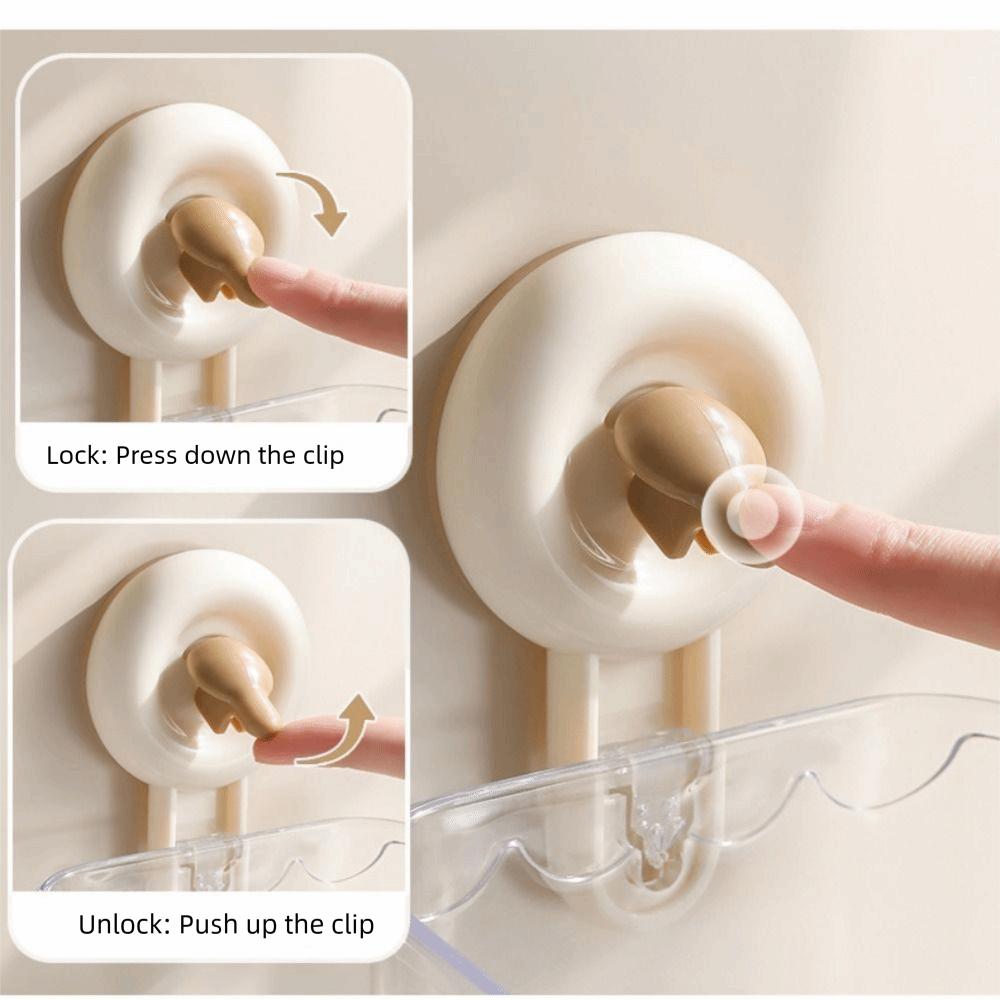 Lock: Press down the clip

Unlock: Push up the clip