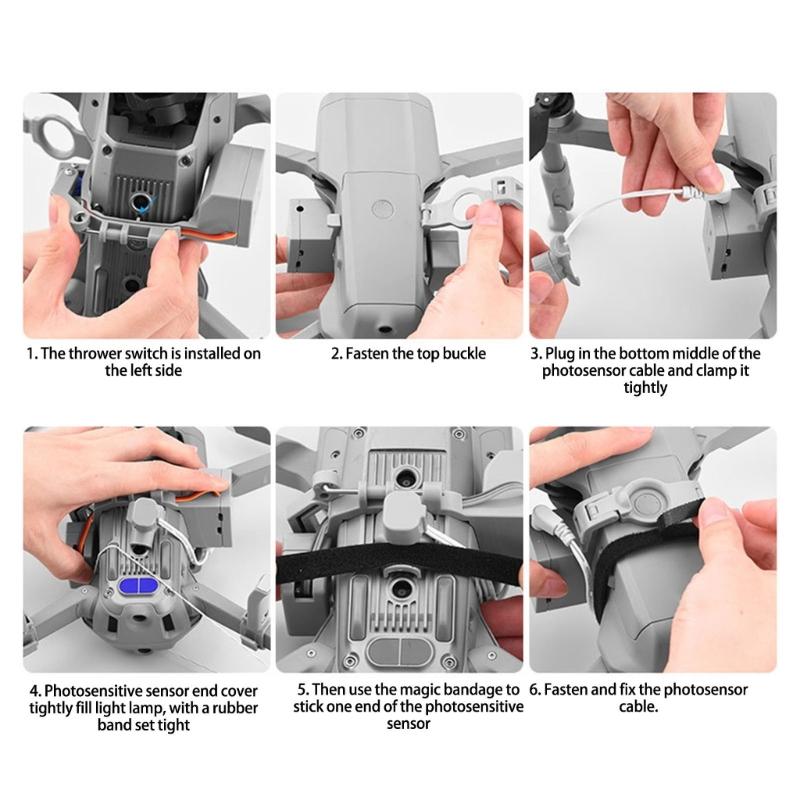 1. The thrower switch is installed on the left side

2. Fasten the top buckle

3. Plug in the bottom middle of the photosensor cable and clamp it tightly

4. Photosensitive sensor end cover tightly fill light lamp, with a rubber band set tight

5. Then use the magic bandage to stick one end of the photosensitive sensor

6. Fasten and fix the photosensor cable.