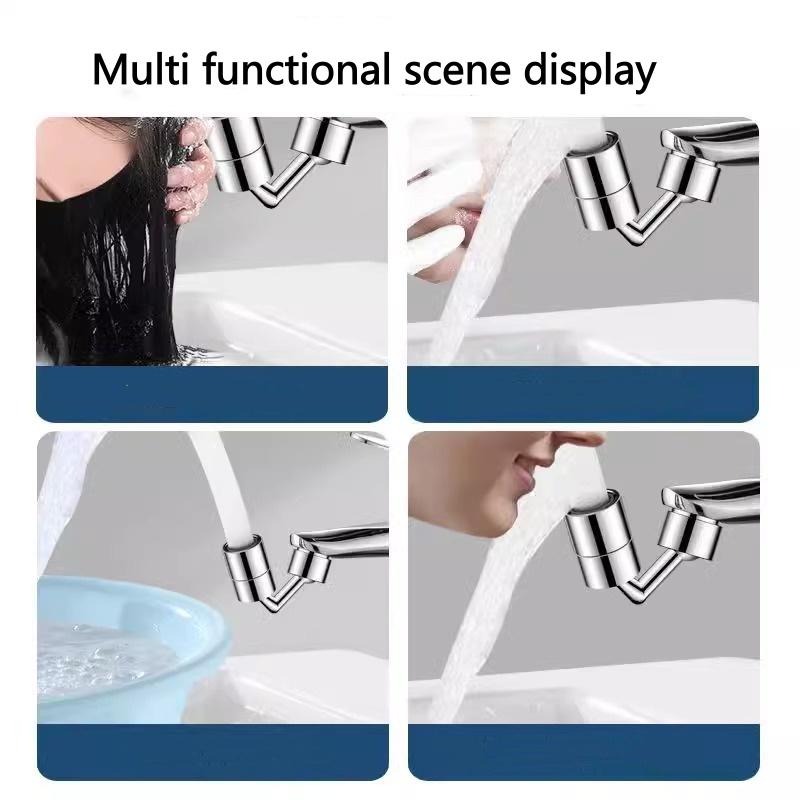 Multi functional scene display