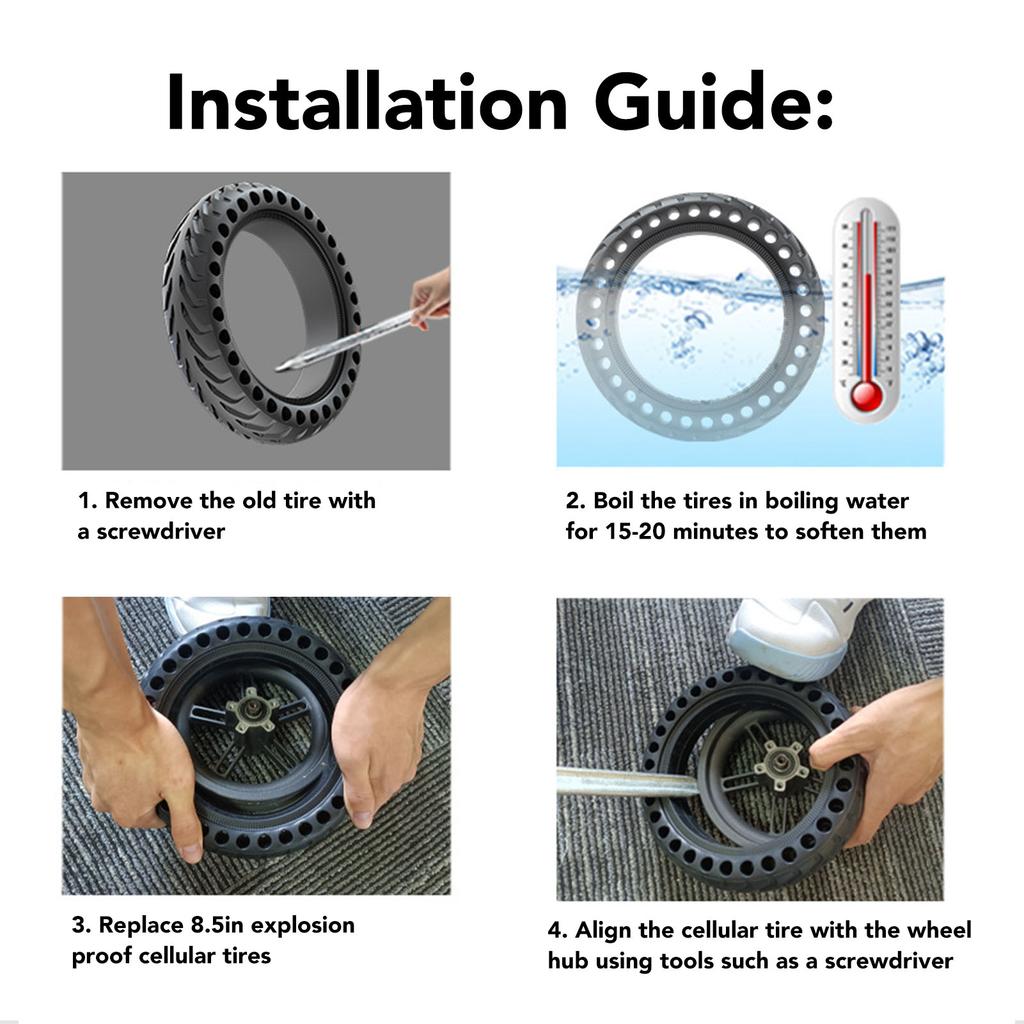 Installation Guide:

1. Remove the old tire with a screwdriver

2. Boil the tires in boiling water for 15-20 minutes to soften them

3. Replace 8.5in explosion proof cellular tires

4. Align the cellular tire with the wheel hub using tools such as a screwdriver