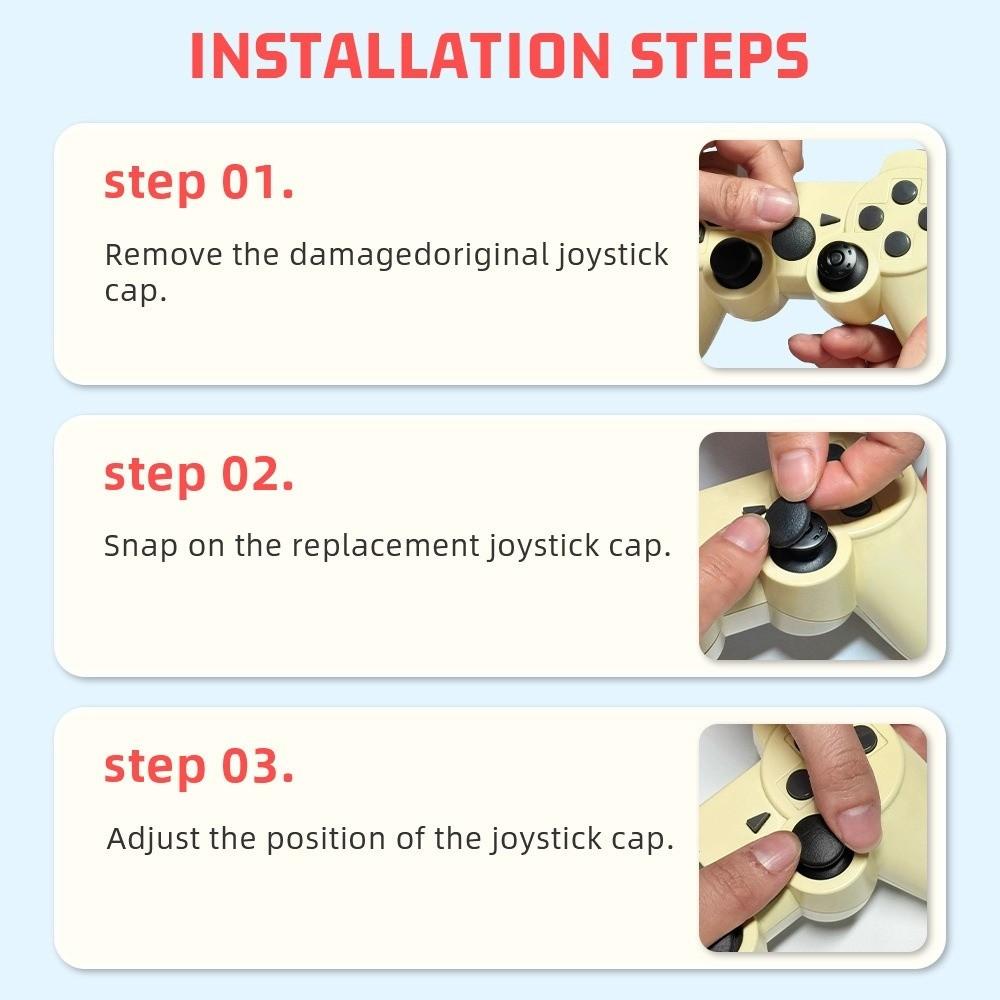 INSTALLATION STEPS

step 01.

Remove the damagedoriginal joystick cap.

step 02.

Snap on the replacement joystick cap.

step 03.

Adjust the position of the joystick cap.