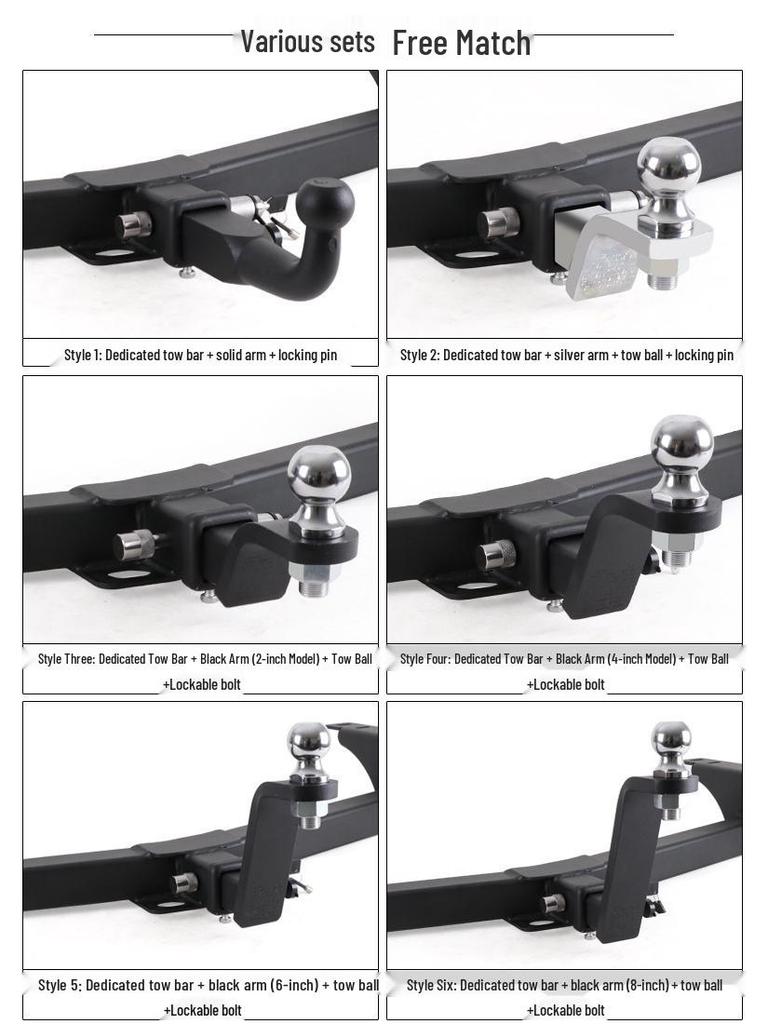 Various sets Free Match

Style 1: Dedicated tow bar + solid arm + locking pin

Style 2: Dedicated tow bar + silver arm + tow ball + locking pin

Style Three: Dedicated Tow Bar + Black Arm (2-inch Model) + Tow Ball +Lockable bolt

Style Four: Dedicated Tow Bar + Black Arm (4-inch Model) + Tow Ball +Lockable bolt

Style 5: Dedicated tow bar + black arm (6-inch) + tow ball +Lockable bolt

Style Six: Dedicated tow bar + black arm (8-inch) + tow ball +Lockable bolt